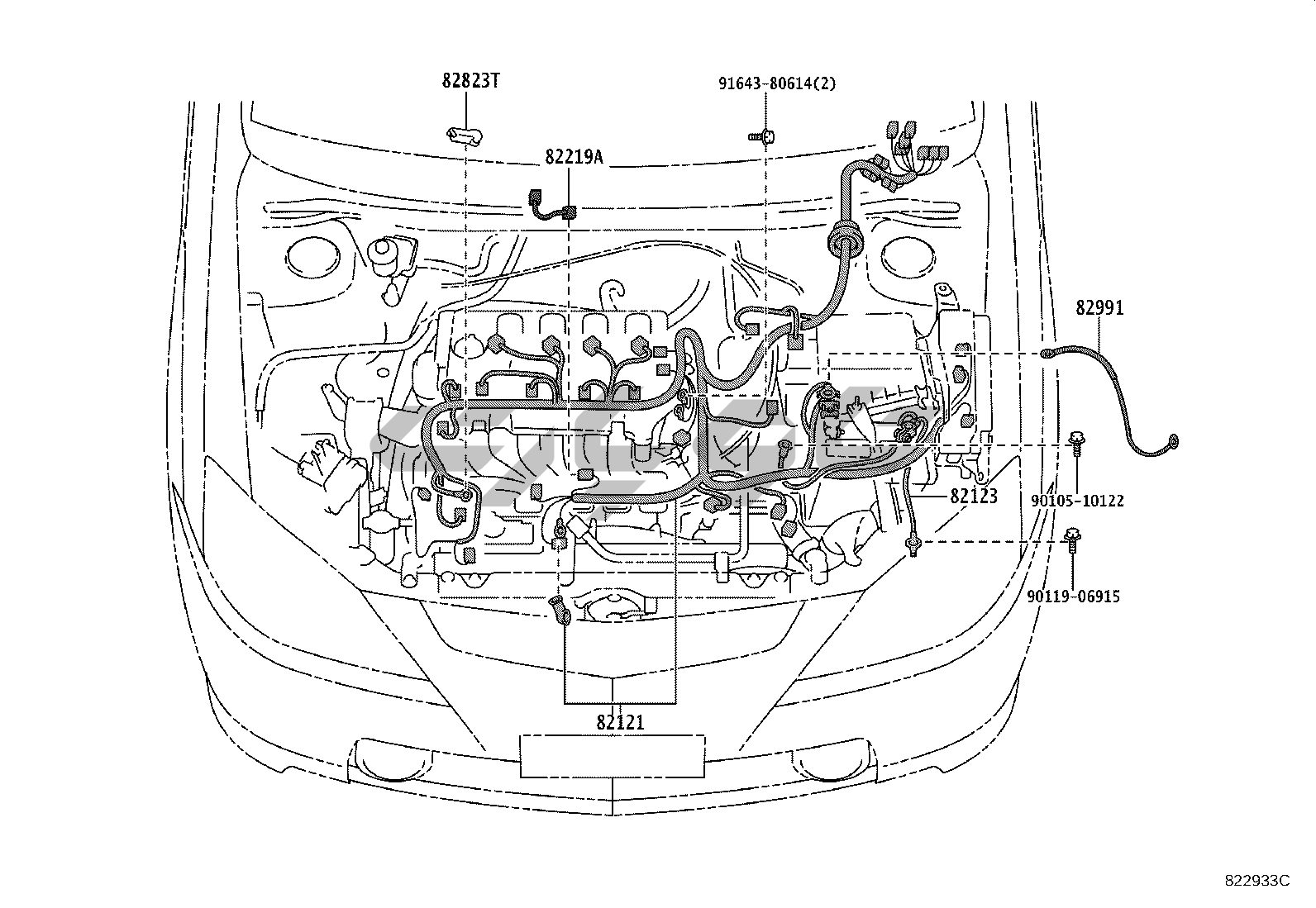 82823T

91643-80614(2)

82219A

82991

82123

90105-10122

90119-06915

82121

822933C