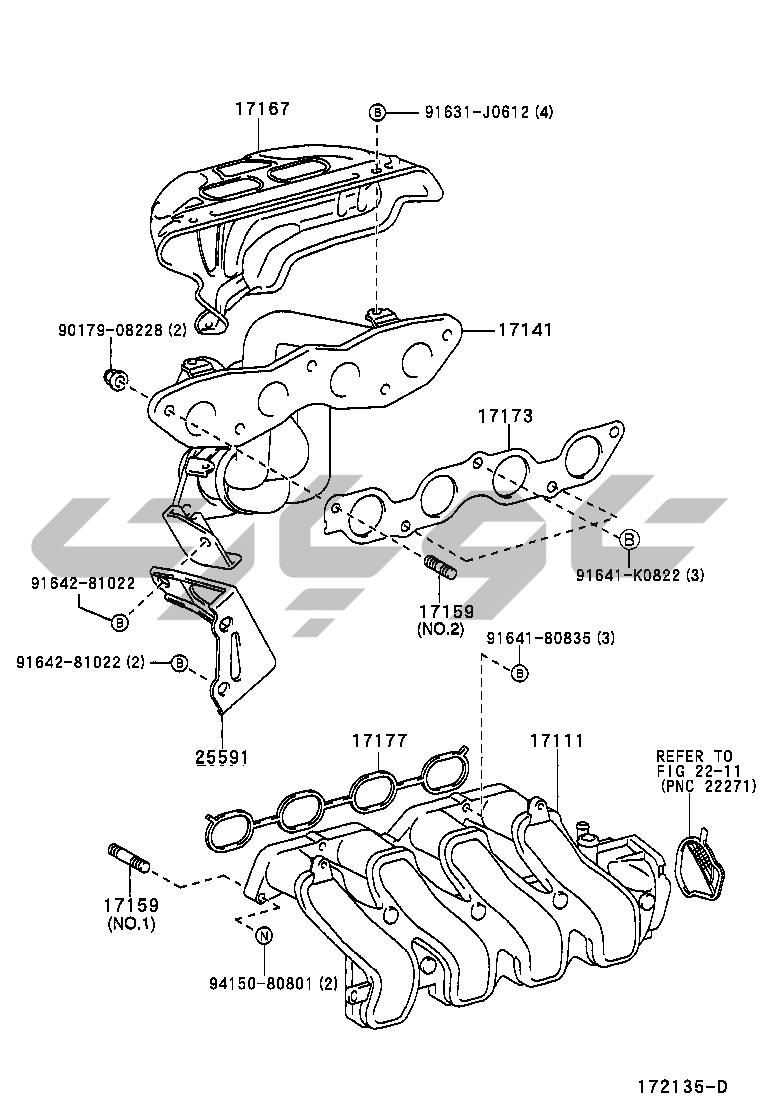 17167

B 91631-J0612 (4)

90179-08228 (2)

17141

17173

B 91641-K0822 (3)

91642-81022

B

17159
(NO.2)

91641-80835 (3)

B

91642-81022 (2) B

25591

17177

17111

REFER TO
FIG 22-11
(PNC 22271)

17159
(NO.1)

N

94150-80801 (2)

172136-D