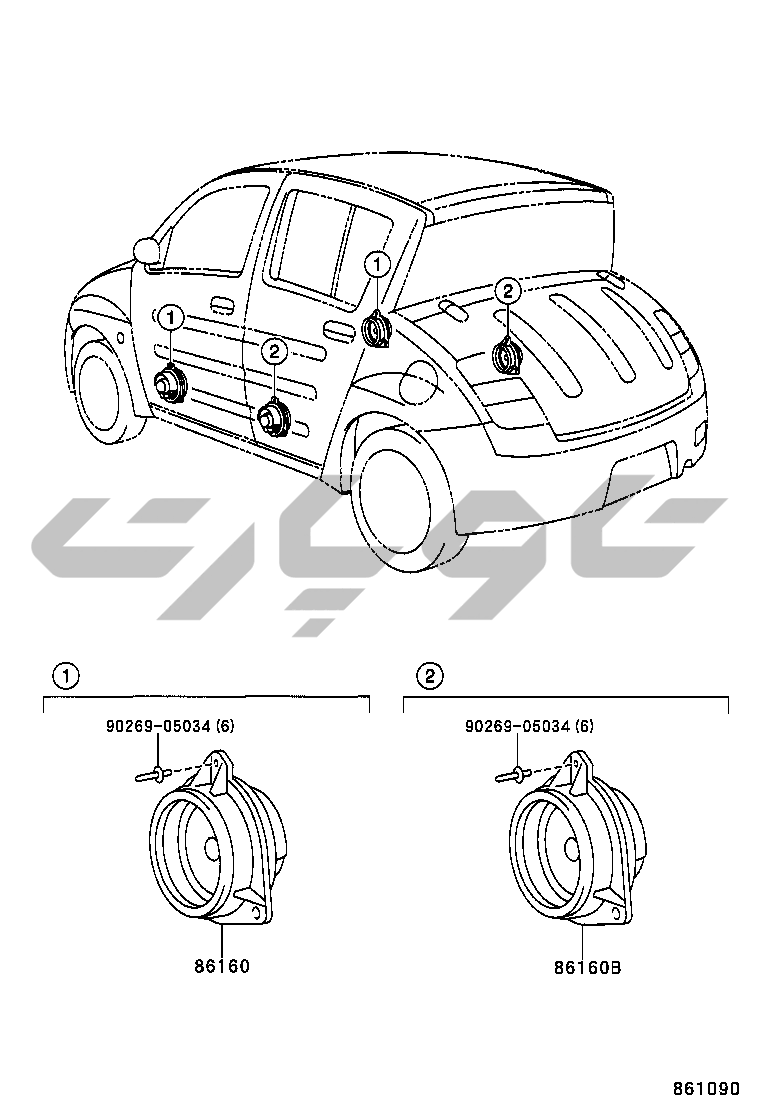 1
1
2
2

1
90269-05034 (6)
86160

2
90269-05034 (6)
86160B

861090