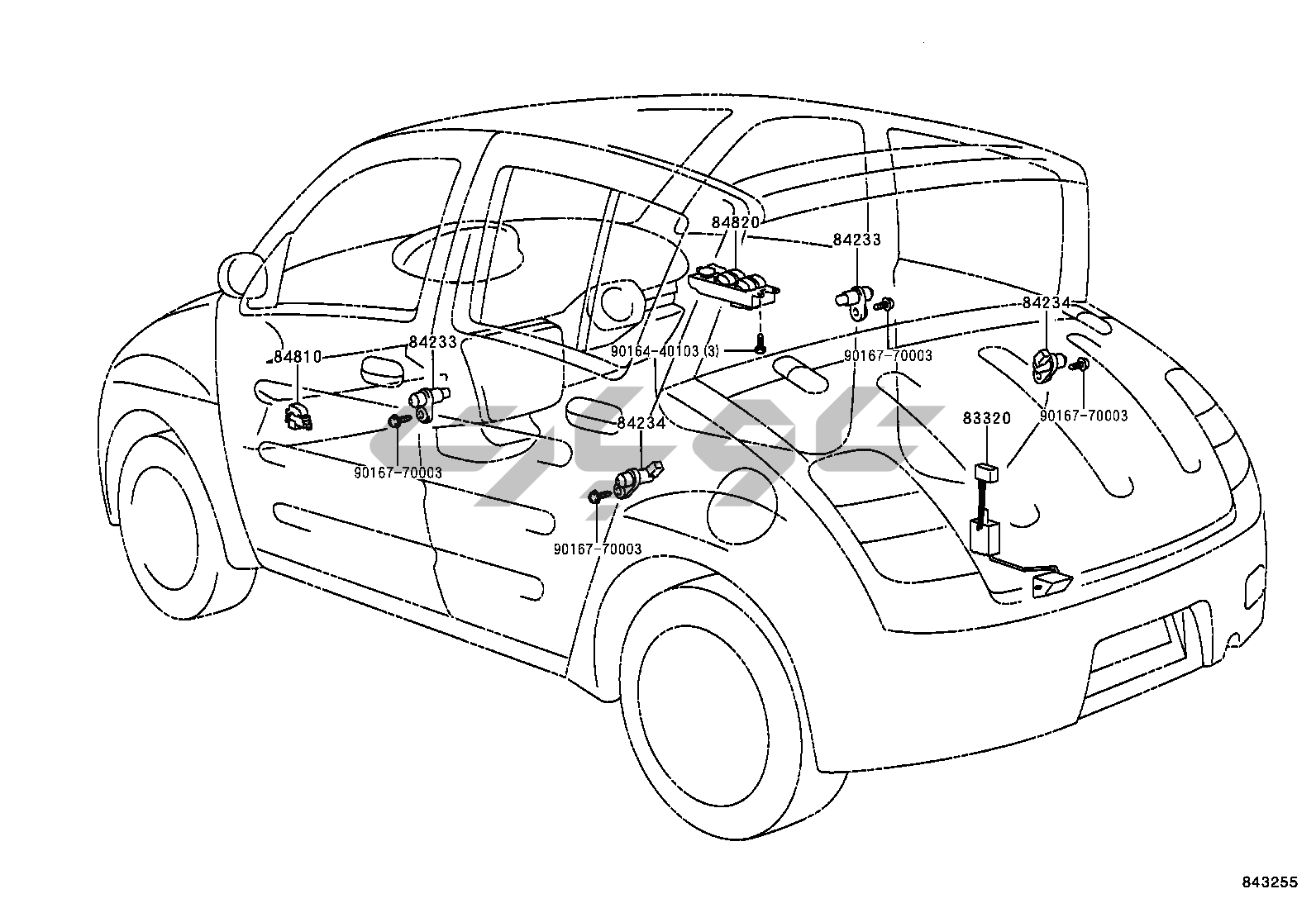 84820
84233
84234
84810
84233
90164-40103 (3)
90167-70003
84234
83320
90167-70003
90167-70003
90167-70003
843255