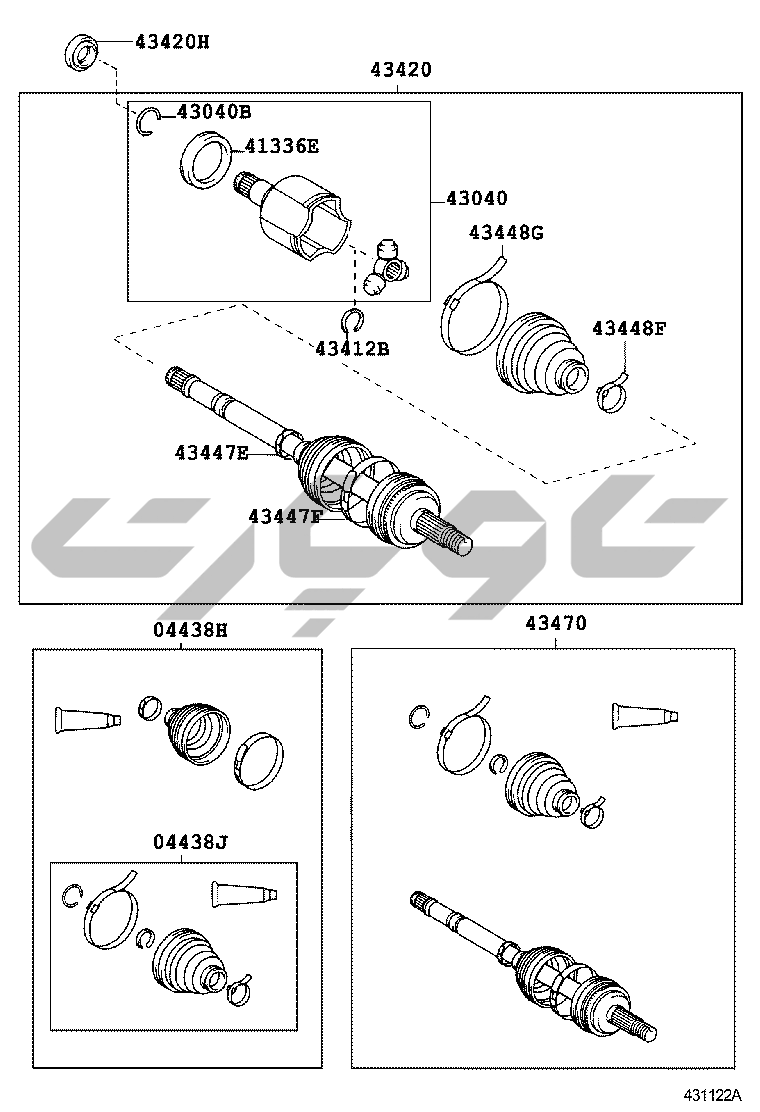 43420H
43420
43040B
41336E
43040
43448G
43448F
43412B
43447E
43447F
04438H
43470
04438J
431122A