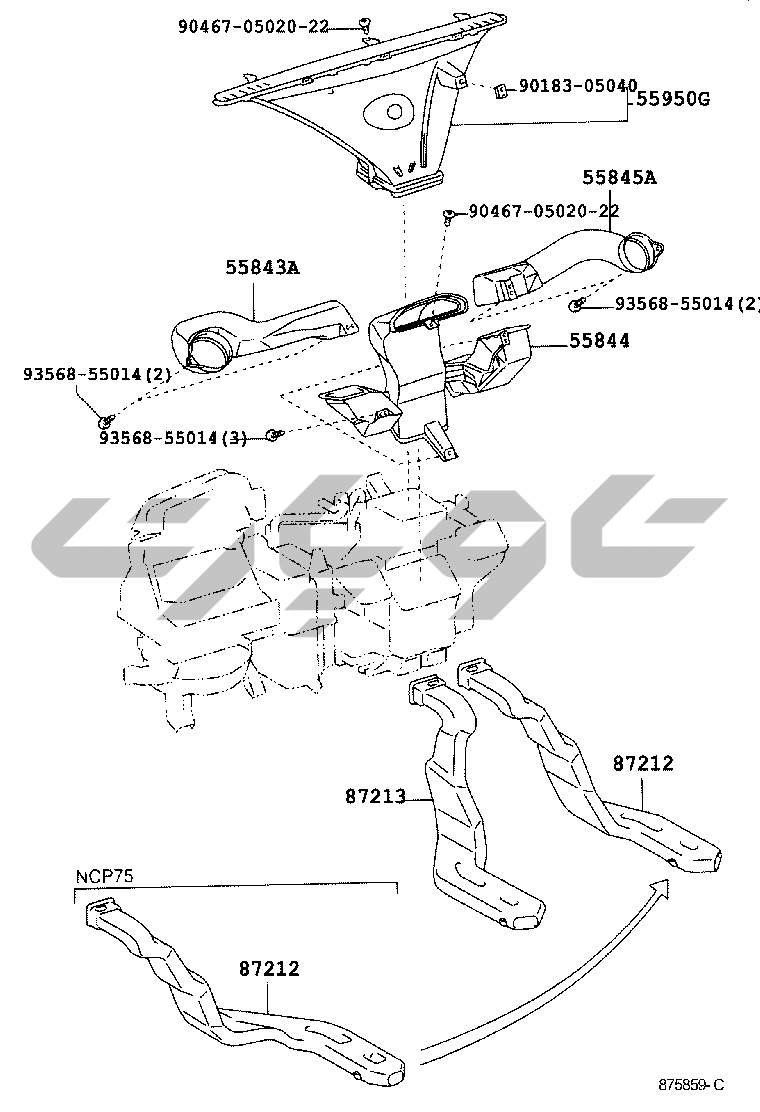 90467-05020-22
90183-05040
55950G
55845A
90467-05020-22
55843A
93568-55014(2)
55844
93568-55014(2)
93568-55014(3)
87212
87213
NCP75
87212
875859-C