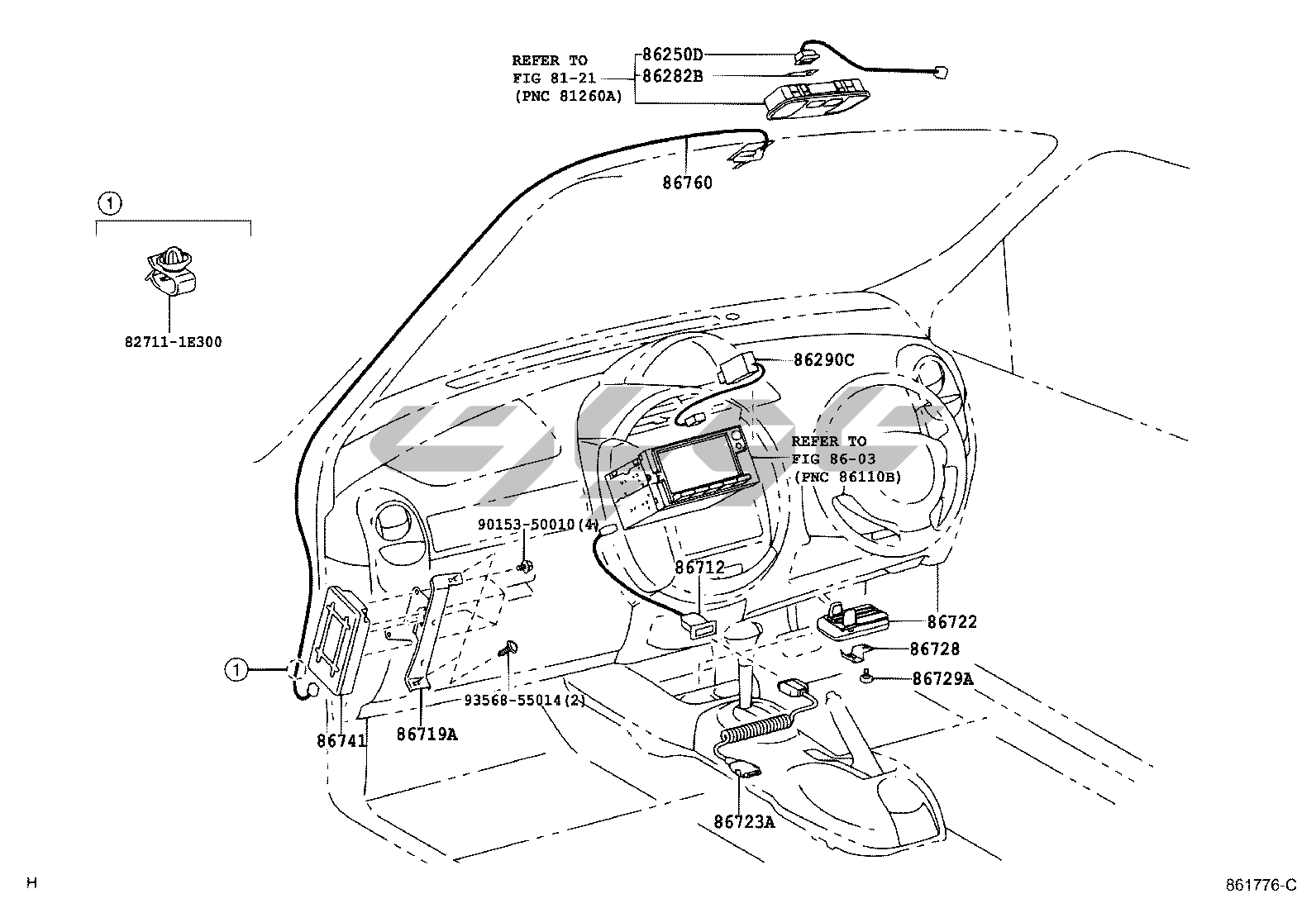 REFER TO FIG 81-21 (PNC 81260A)

86250D
86282B
86760

1

82711-1E300

86290C

REFER TO FIG 86-03 (PNC 86110B)

90153-50010(4)

86712

86722
86728
86729A

1

93568-55014(2)

86741
86719A

86723A

H

861776-C