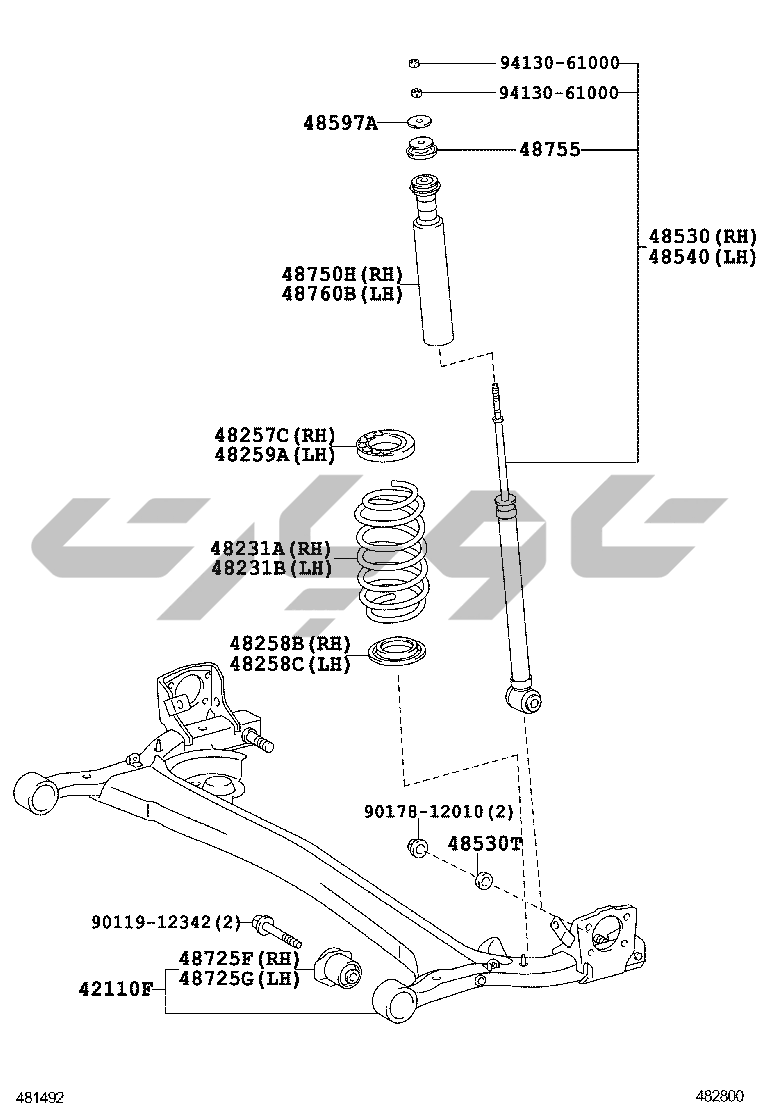 94130-61000
94130-61000
48597A
48755
48530(RH)
48540(LH)
48750H(RH)
48760B(LH)
48257C(RH)
48259A(LH)
48231A(RH)
48231B(LH)
48258B(RH)
48258C(LH)
90178-12010(2)
48530T
90119-12342(2)
48725F(RH)
48725G(LH)
42110F
481492
482800