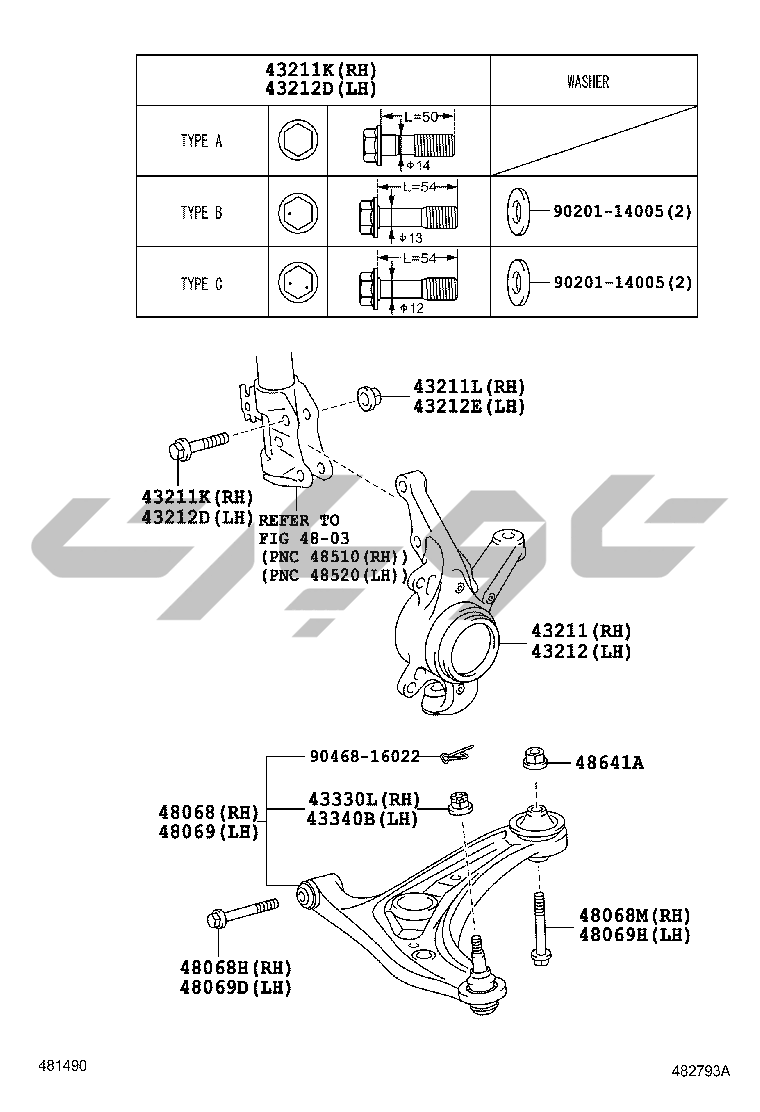 | 43211K(RH) 43212D(LH) | | | WASHER |
|---|---|---|---|
| TYPE A | | L=50 Φ14 | |
| TYPE B | | L=54 Φ13 | 90201-14005(2) |
| TYPE C | | L=54 Φ12 | 90201-14005(2) |

43211L(RH)
43212E(LH)

43211K(RH)
43212D(LH)

REFER TO
FIG 48-03
(PNC 48510(RH))
(PNC 48520(LH))

43211(RH)
43212(LH)

90468-16022

48641A

48068(RH)
48069(LH)

43330L(RH)
43340B(LH)

48068M(RH)
48069H(LH)

48068H(RH)
48069D(LH)

481490

482793A