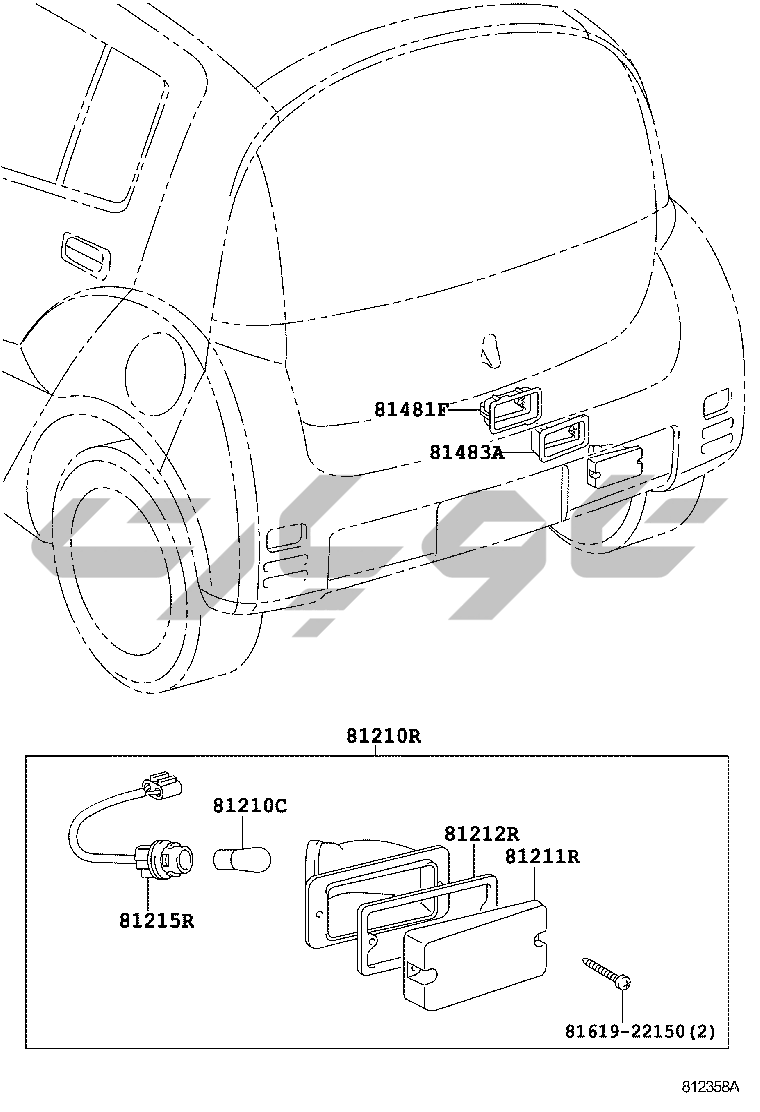 81481F
81483A
81210R
81210C
81212R
81211R
81215R
81619-22150(2)
812358A