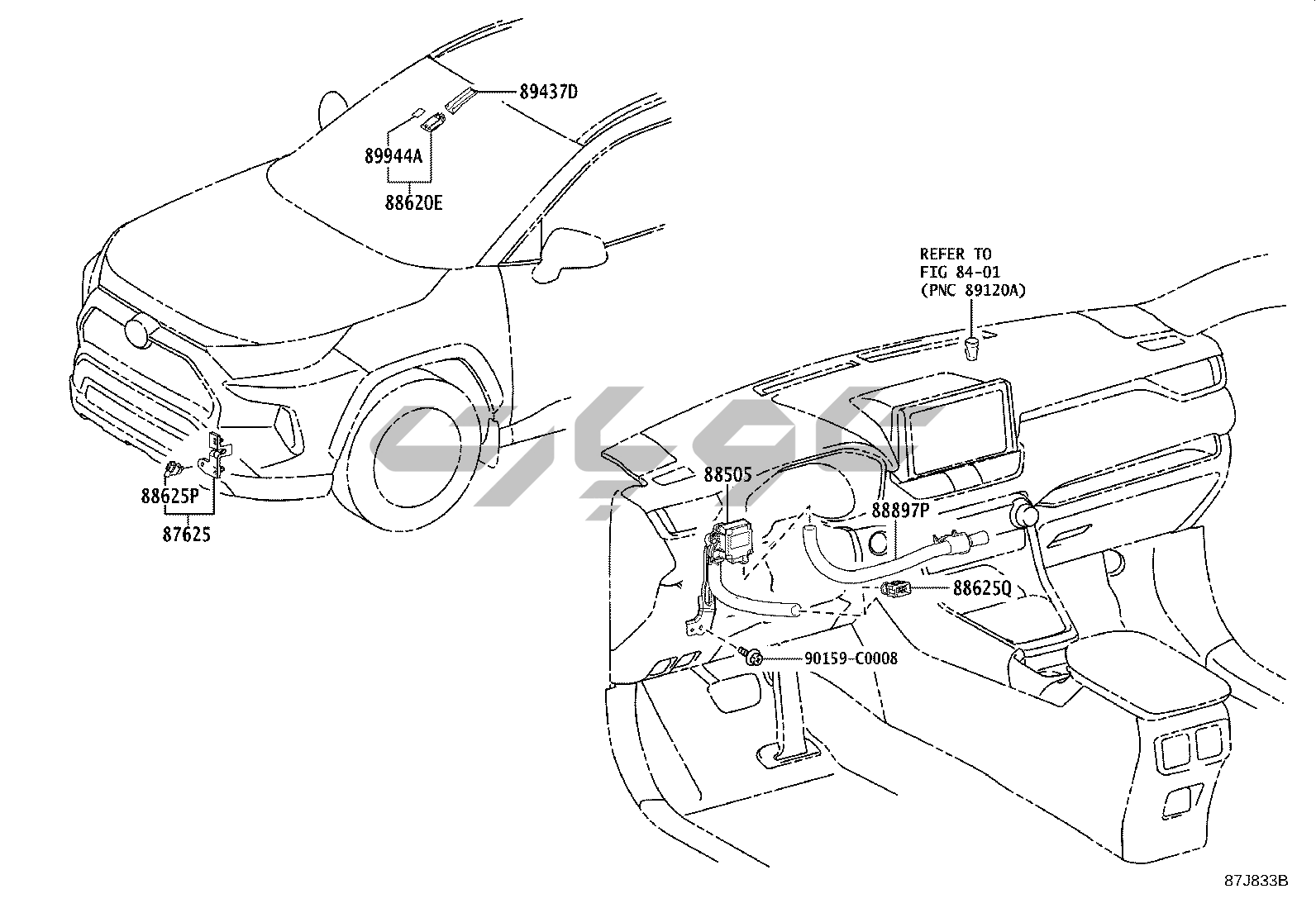 89437D

89944A

88620E

88625P

87625

REFER TO
FIG 84-01
(PNC 89120A)

88505

88897P

88625Q

90159-C0008

87J833B