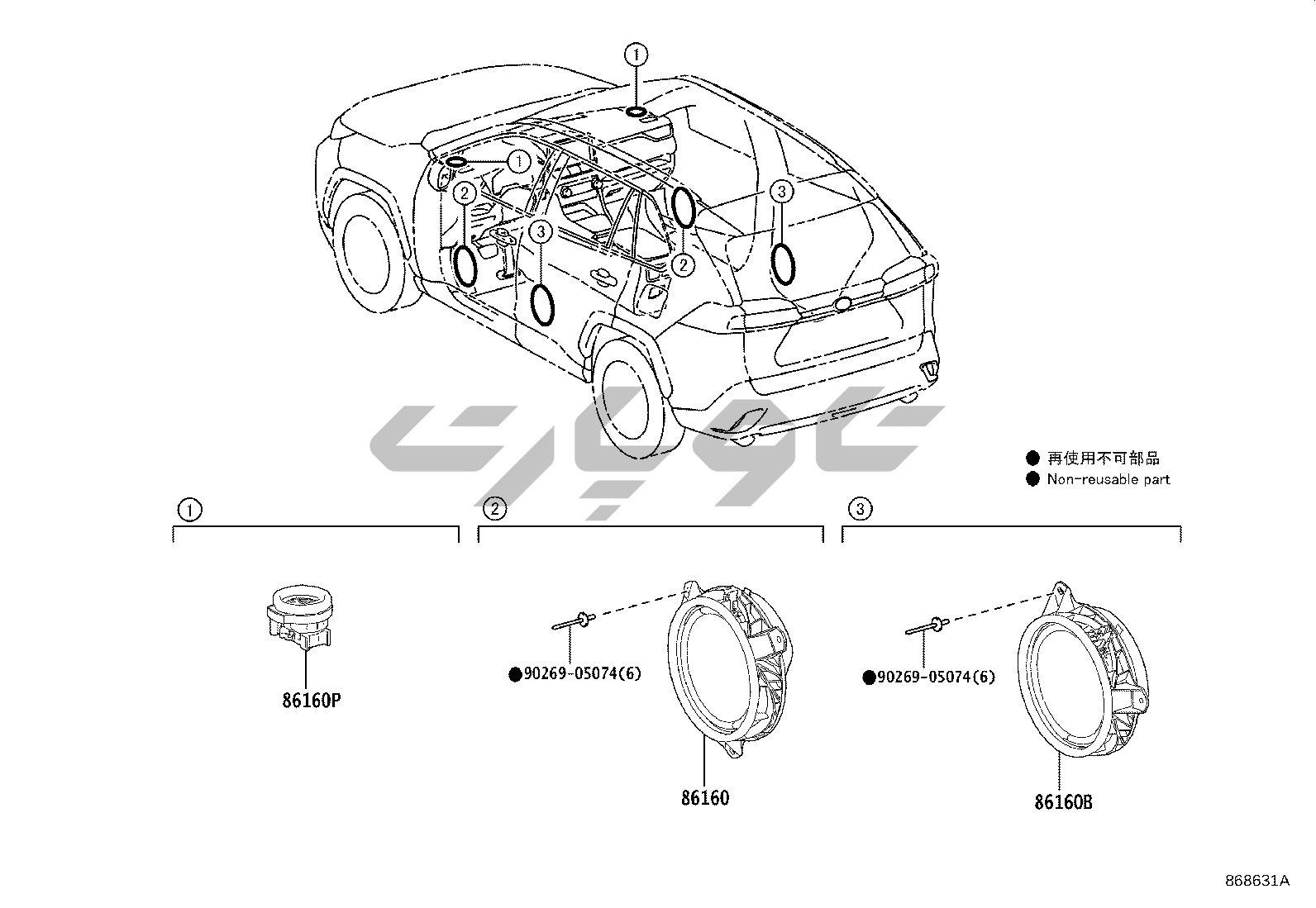 ①
①
②
③
②
③

● 再使用不可部品
● Non-reusable part

①
②
③

86160P

●90269-05074(6)

86160

●90269-05074(6)

86160B

868631A