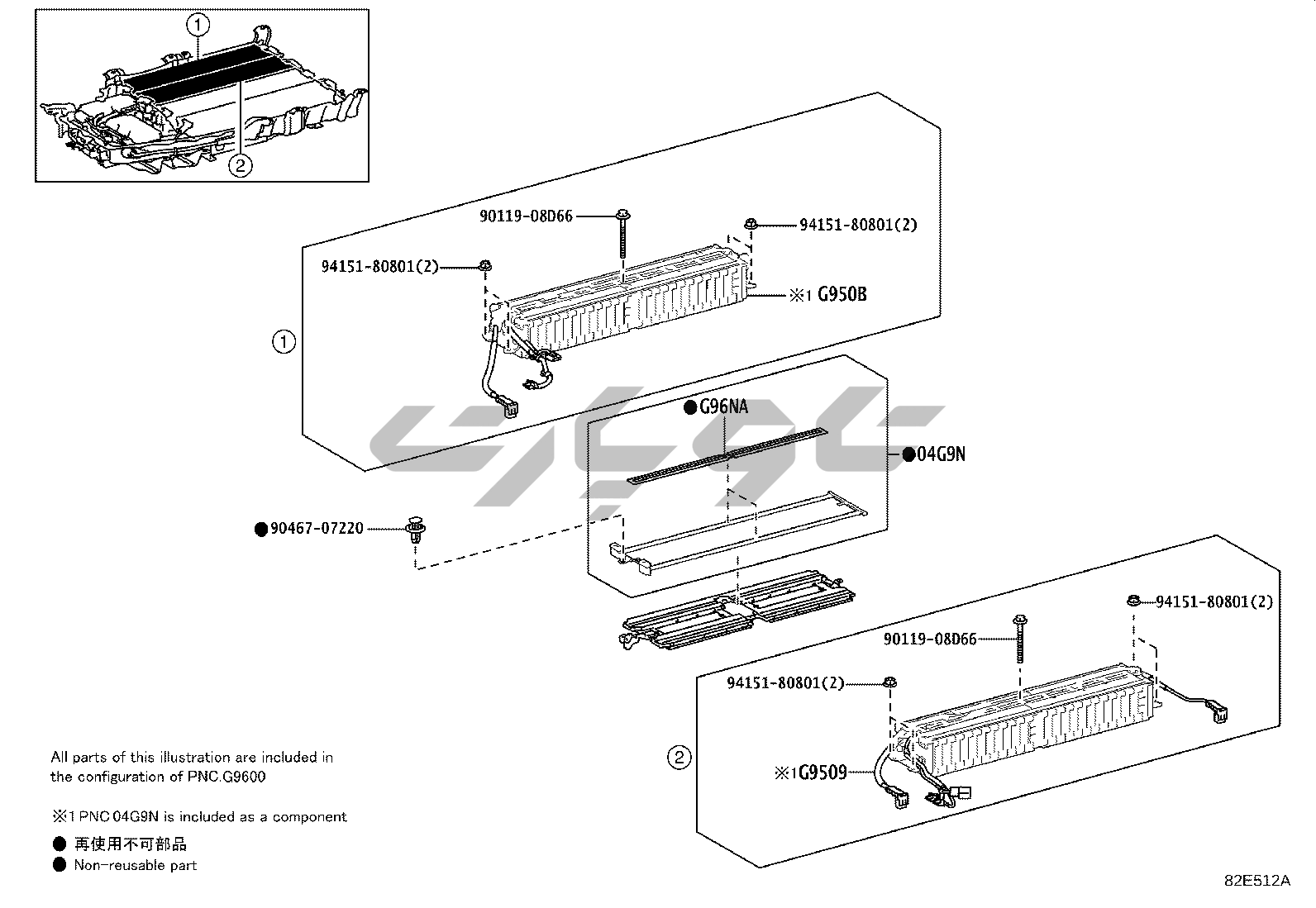 1
2

90119-08D66
94151-80801(2)
94151-80801(2)
※1 G950B
1

●G96NA
●04G9N
●90467-07220

94151-80801(2)
90119-08D66
94151-80801(2)
2
※1 G9509

All parts of this illustration are included in the configuration of PNC.G9600

※1 PNC 04G9N is included as a component

● 再使用不可部品
● Non-reusable part

82E512A