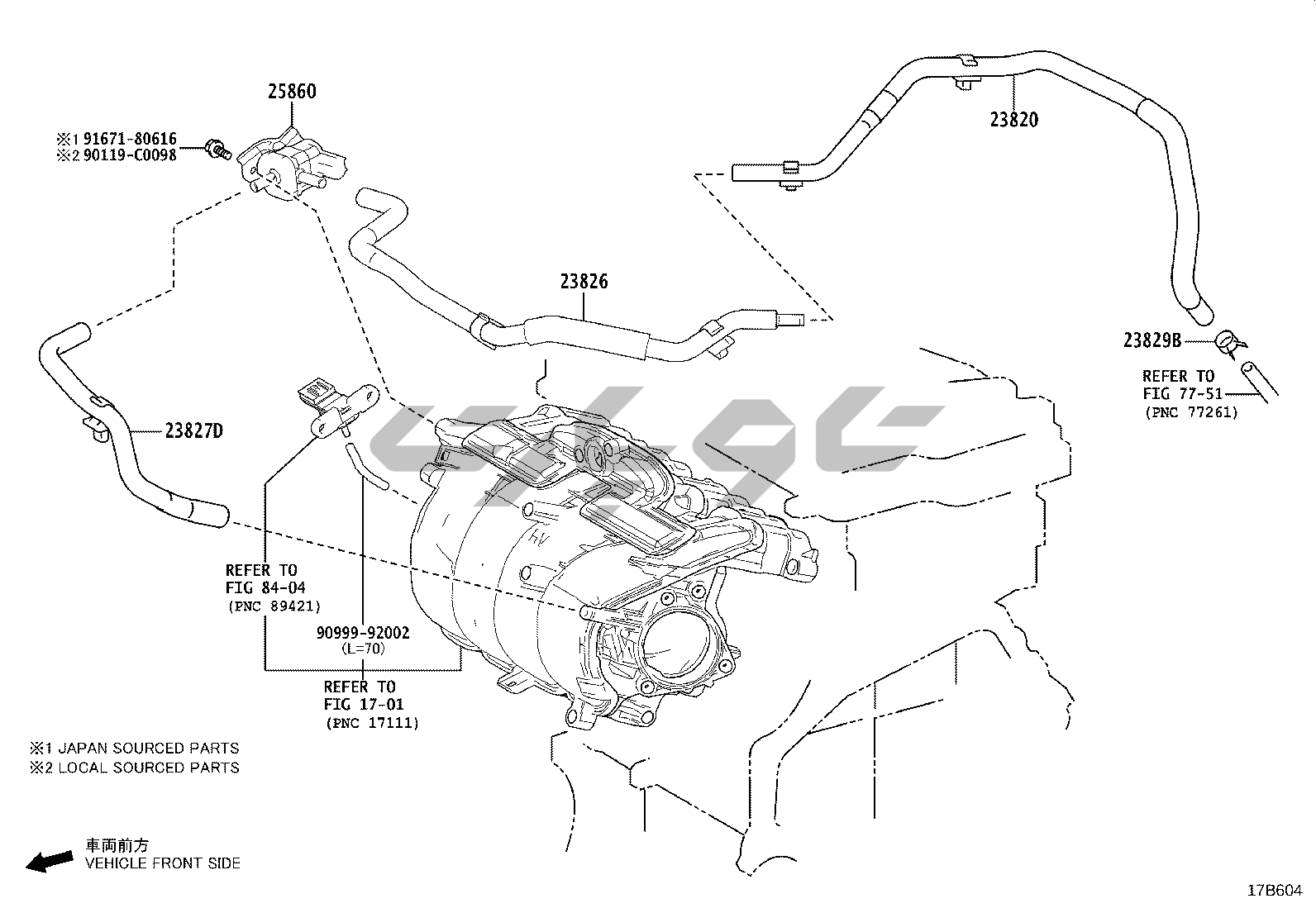 25860

※1 91671-80616
※2 90119-C0098

23820

23826

23829B

REFER TO
FIG 77-51
(PNC 77261)

23827D

REFER TO
FIG 84-04
(PNC 89421)

90999-92002
(L=70)

REFER TO
FIG 17-01
(PNC 17111)

※1 JAPAN SOURCED PARTS
※2 LOCAL SOURCED PARTS

車両前方
VEHICLE FRONT SIDE

17B604