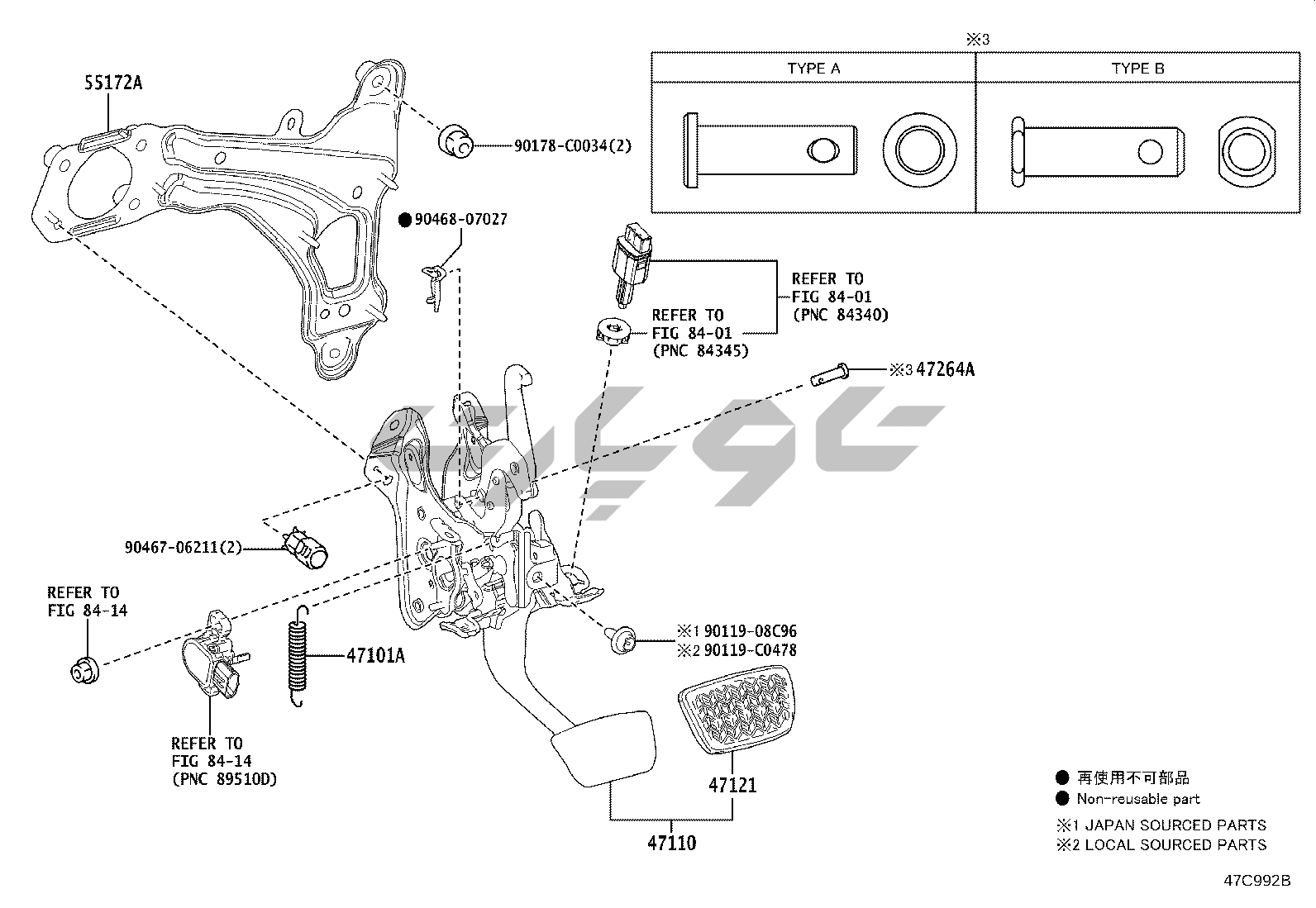 ※3

| TYPE A | TYPE B |
|---|---|
| | |

55172A

90178-C0034(2)

● 90468-07027

REFER TO
FIG 84-01
(PNC 84340)

REFER TO
FIG 84-01
(PNC 84345)

※3 47264A

90467-06211(2)

REFER TO
FIG 84-14

47101A

※1 90119-08C96
※2 90119-C0478

REFER TO
FIG 84-14
(PNC 89510D)

47121

47110

● 再使用不可部品
● Non-reusable part
※1 JAPAN SOURCED PARTS
※2 LOCAL SOURCED PARTS

47C992B