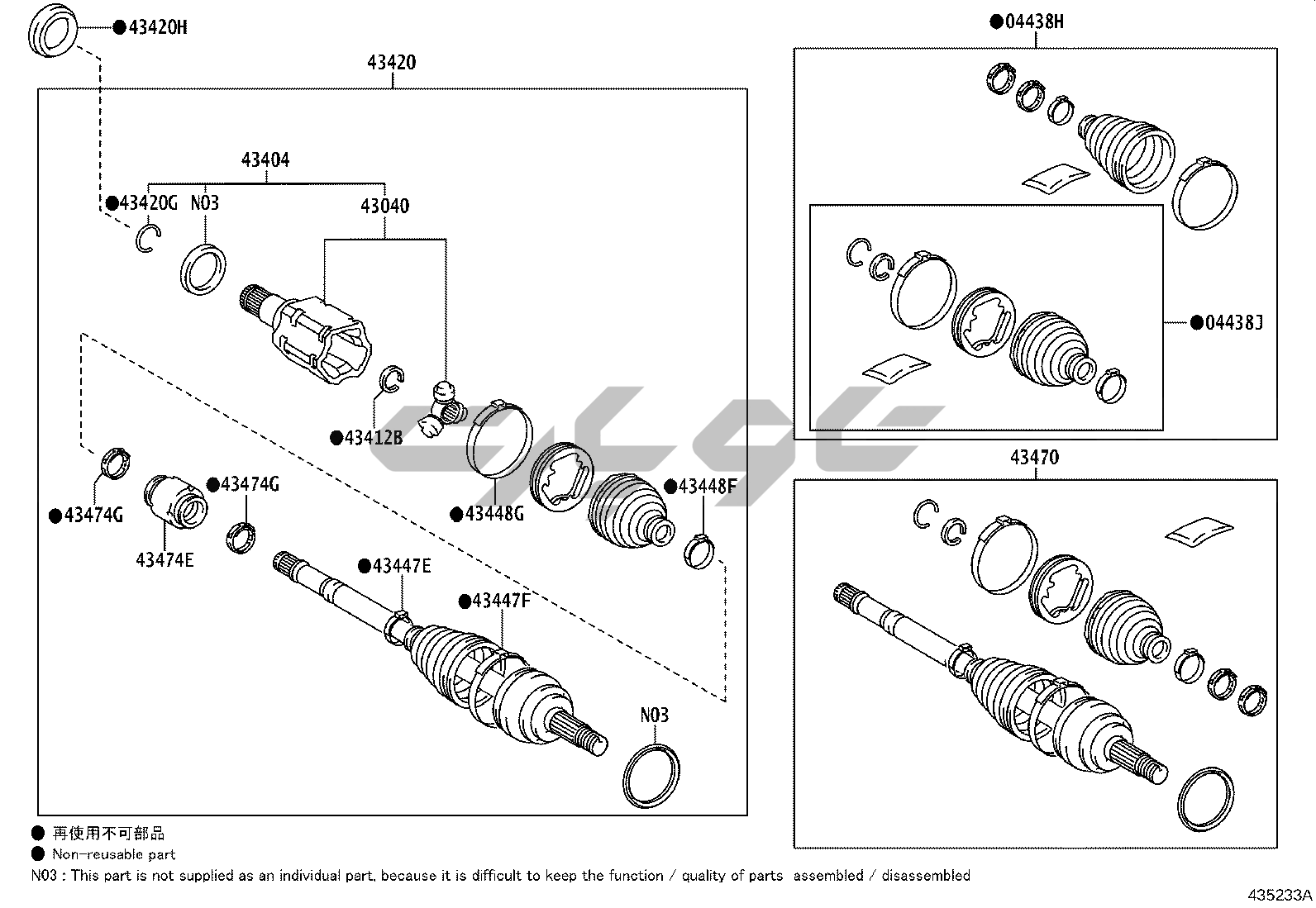 ●43420H

43420

43404

●43420G N03

43040

●43412B

●43474G

●43474G

43474E

●43448G

●43448F

●43447E

●43447F

N03

●04438H

●04438J

43470

● 再使用不可部品
● Non-reusable part
N03 : This part is not supplied as an individual part, because it is difficult to keep the function / quality of parts assembled / disassembled

435233A