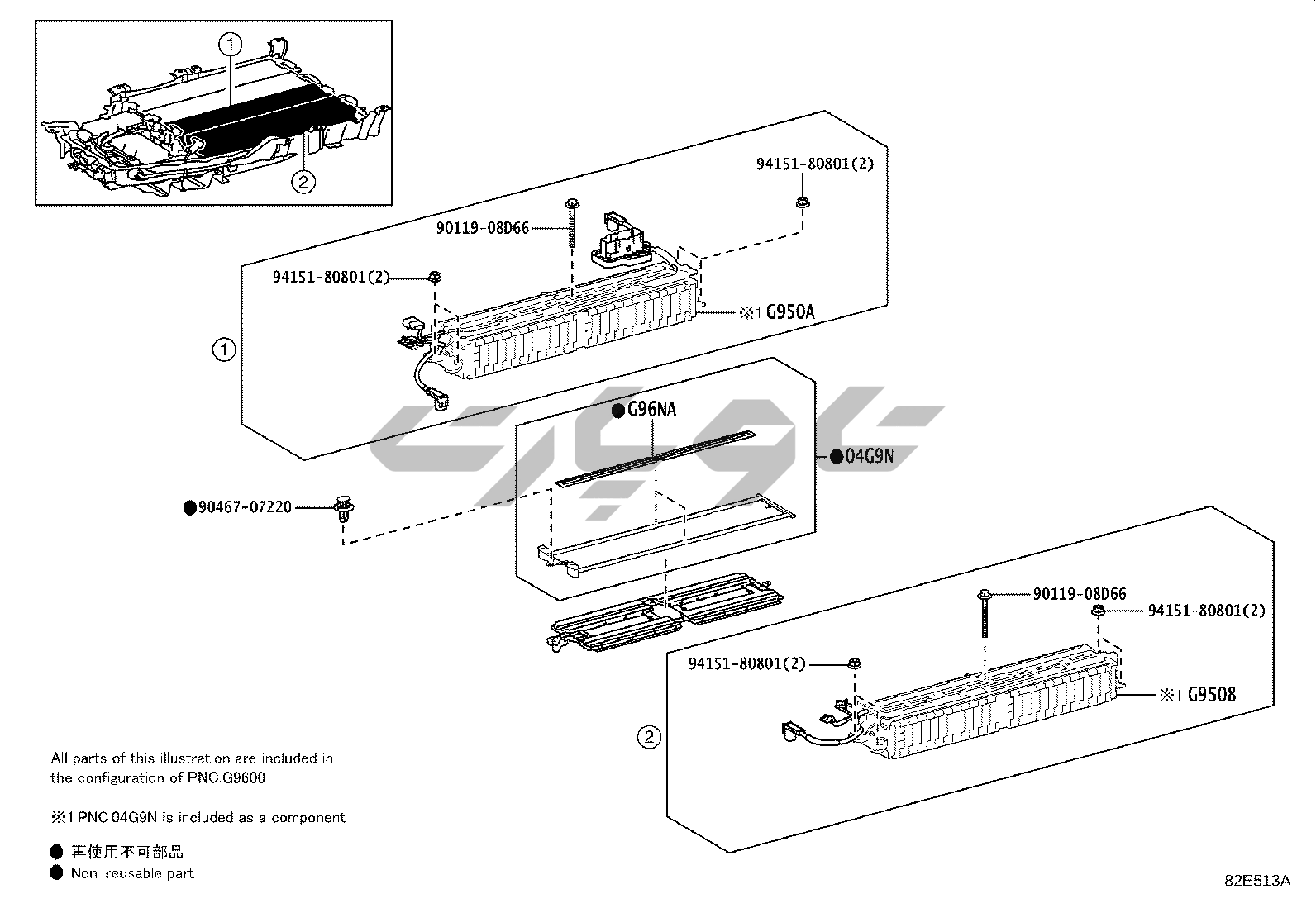 ①
②
94151-80801(2)
90119-08D66
94151-80801(2)
※1 G950A
①
●G96NA
●04G9N
●90467-07220
90119-08D66
94151-80801(2)
94151-80801(2)
※1 G9508
②

All parts of this illustration are included in the configuration of PNC.G9600

※1 PNC 04G9N is included as a component

● 再使用不可部品
● Non-reusable part

82E513A