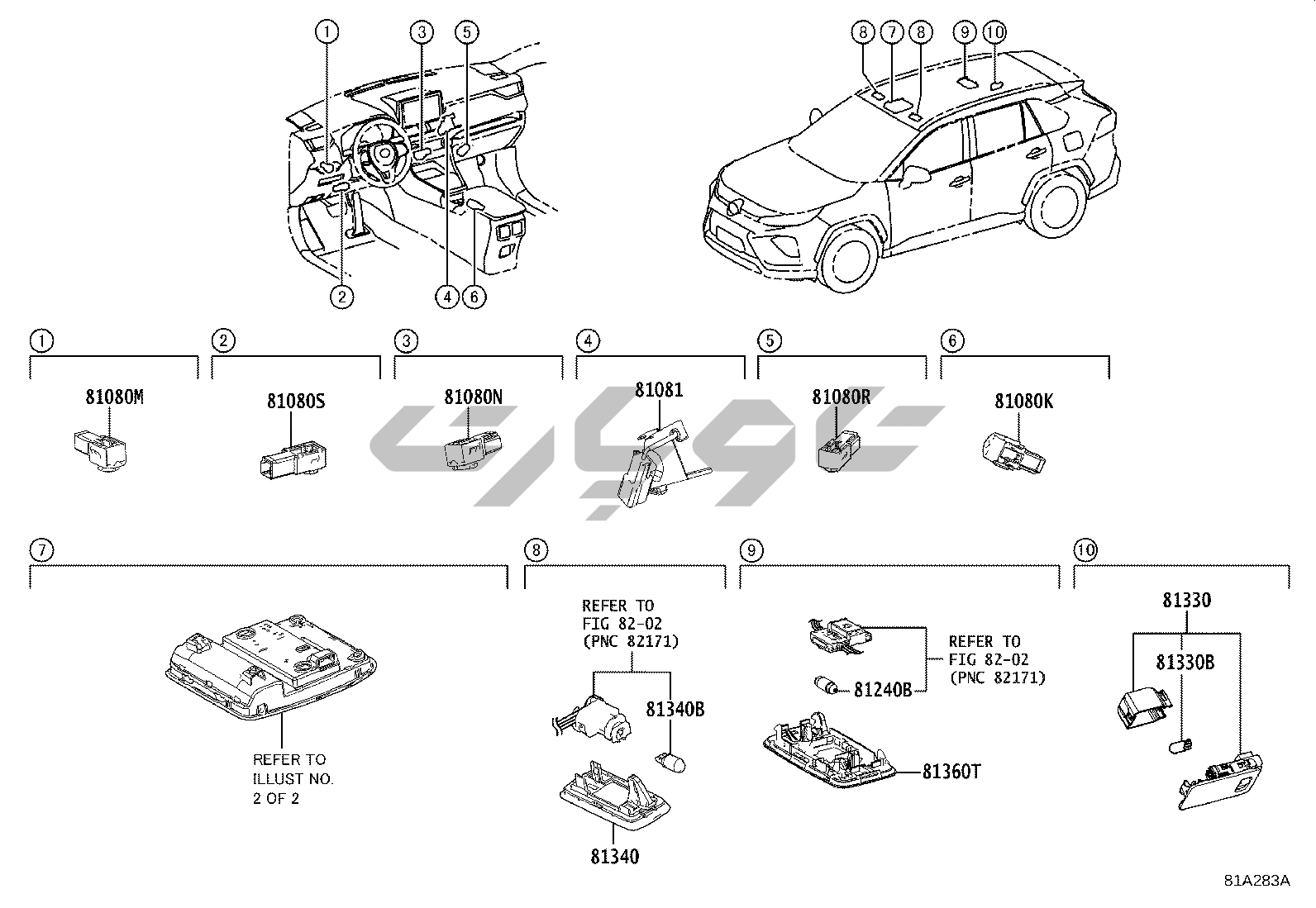 1 3 5
2 4 6
8 7 8 9 10

1
81080M

2
81080S

3
81080N

4
81081

5
81080R

6
81080K

7
REFER TO ILLUST NO. 2 OF 2

8
REFER TO FIG 82-02 (PNC 82171)
81340B
81340

9
REFER TO FIG 82-02 (PNC 82171)
81240B
81360T

10
81330
81330B

81A283A