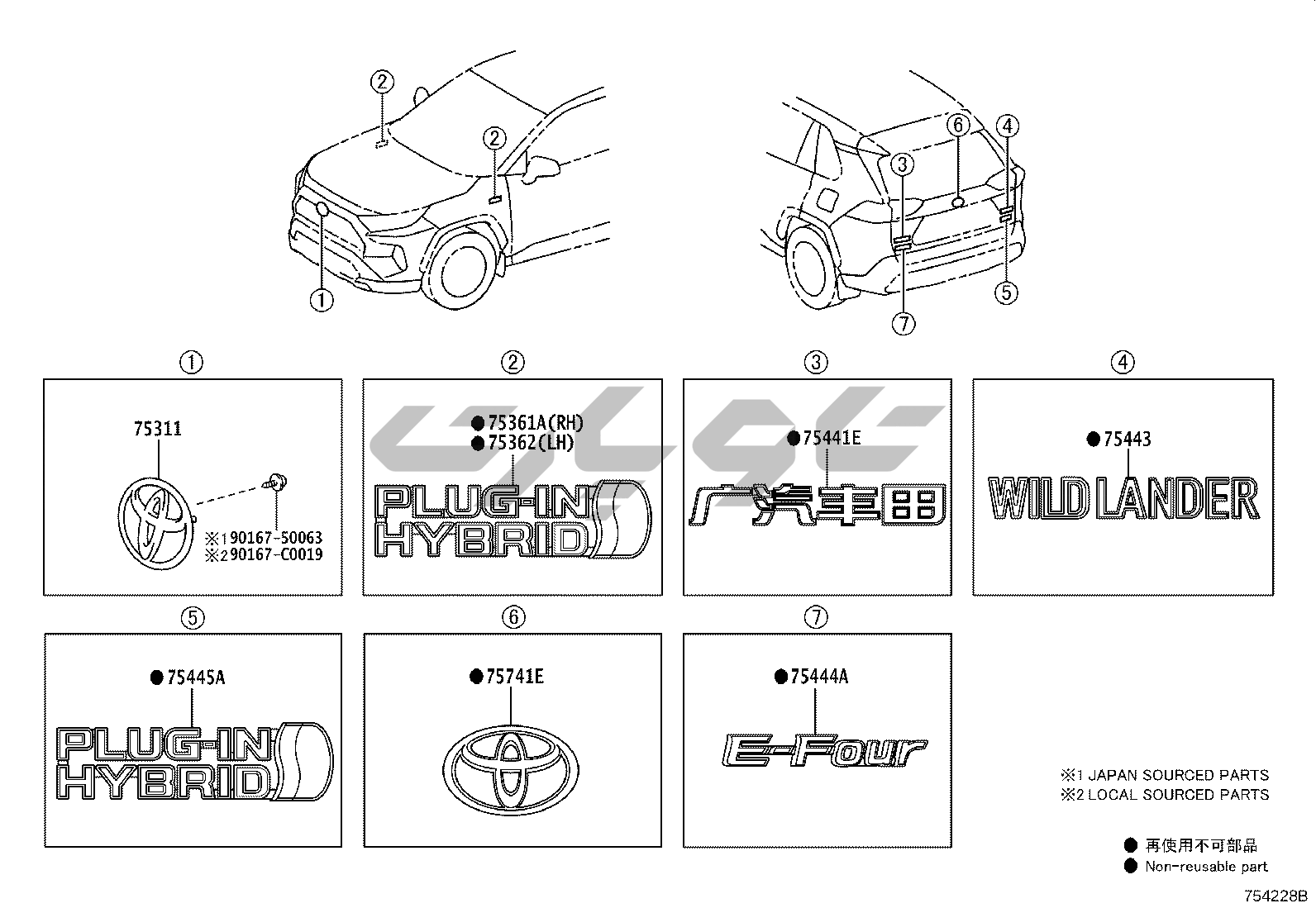 ②
②
①
⑥
④
③
⑤
⑦

①
75311
※1 90167-50063
※2 90167-C0019

②
●75361A(RH)
●75362(LH)
PLUG-IN HYBRID

③
●75441E
广汽丰田

④
●75443
WILD LANDER

⑤
●75445A
PLUG-IN HYBRID

⑥
●75741E

⑦
●75444A
E-Four

※1 JAPAN SOURCED PARTS
※2 LOCAL SOURCED PARTS

● 再使用不可部品
● Non-reusable part

754228B