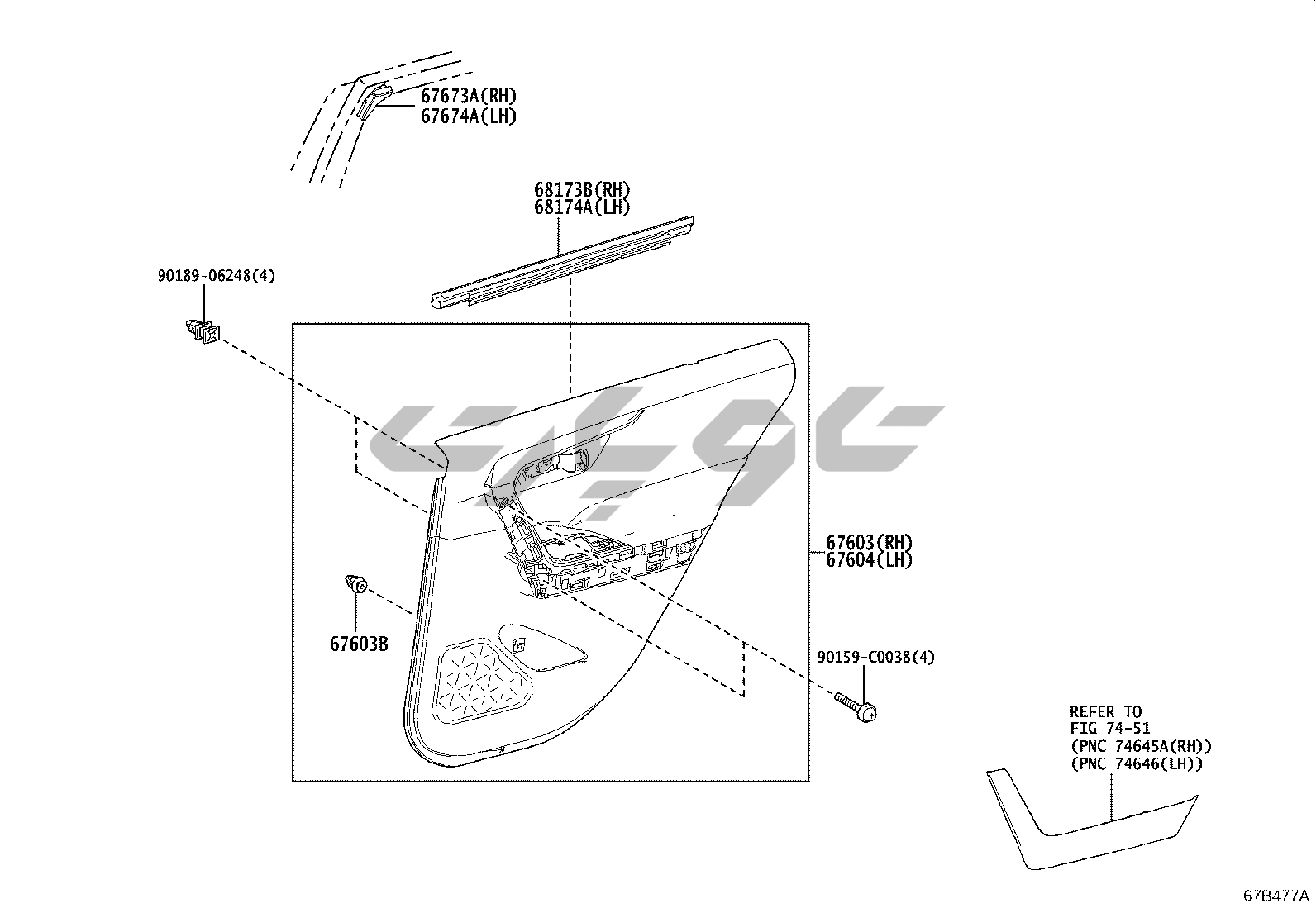 67673A(RH)
67674A(LH)

68173B(RH)
68174A(LH)

90189-06248(4)

67603(RH)
67604(LH)

67603B

90159-C0038(4)

REFER TO
FIG 74-51
(PNC 74645A(RH))
(PNC 74646(LH))

67B477A