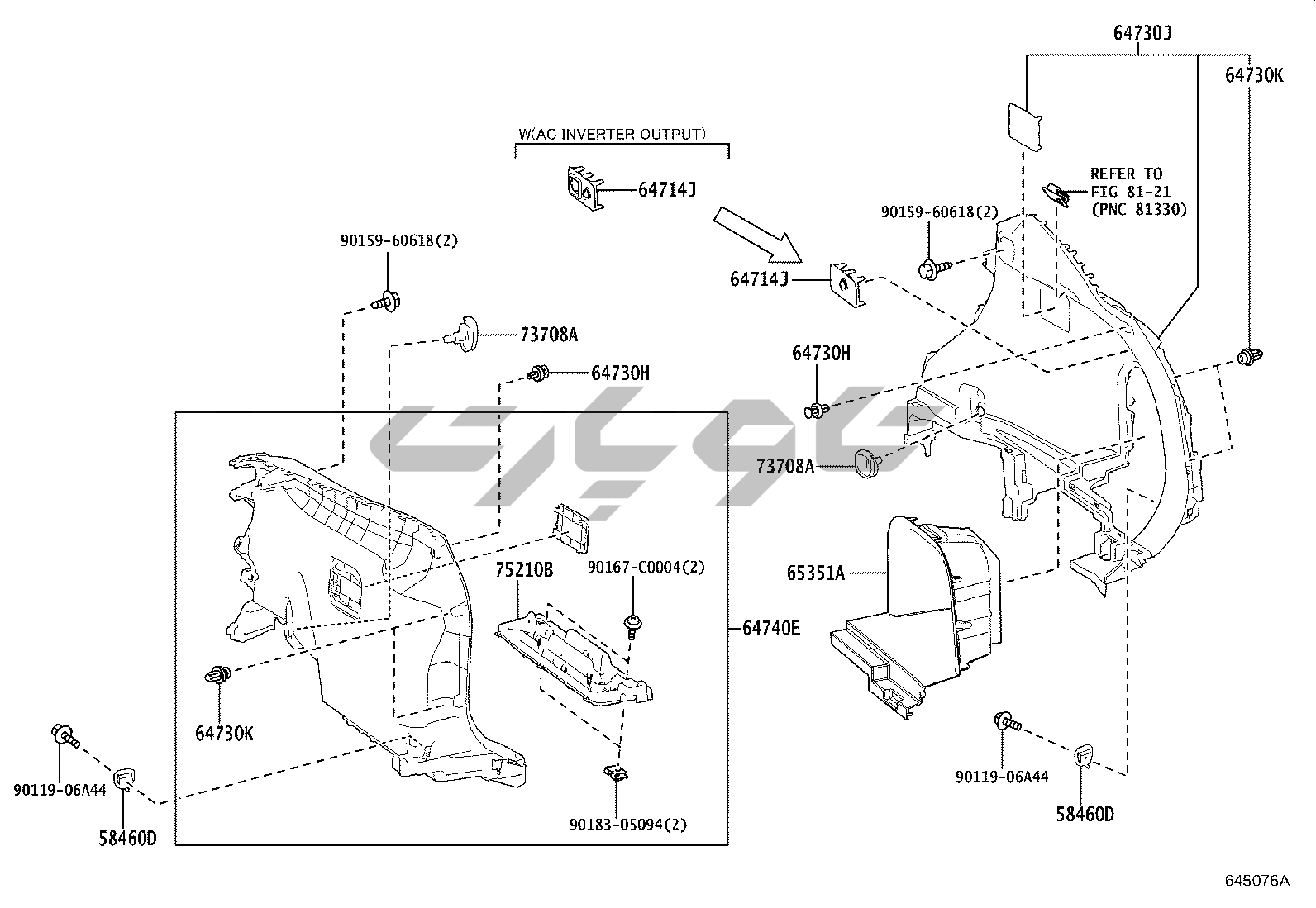 64730J
64730K
W(AC INVERTER OUTPUT)
64714J
REFER TO
FIG 81-21
(PNC 81330)
90159-60618(2)
90159-60618(2)
64714J
73708A
64730H
64730H
73708A
75210B
90167-C0004(2)
65351A
64740E
64730K
90119-06A44
58460D
90183-05094(2)
90119-06A44
58460D
645076A