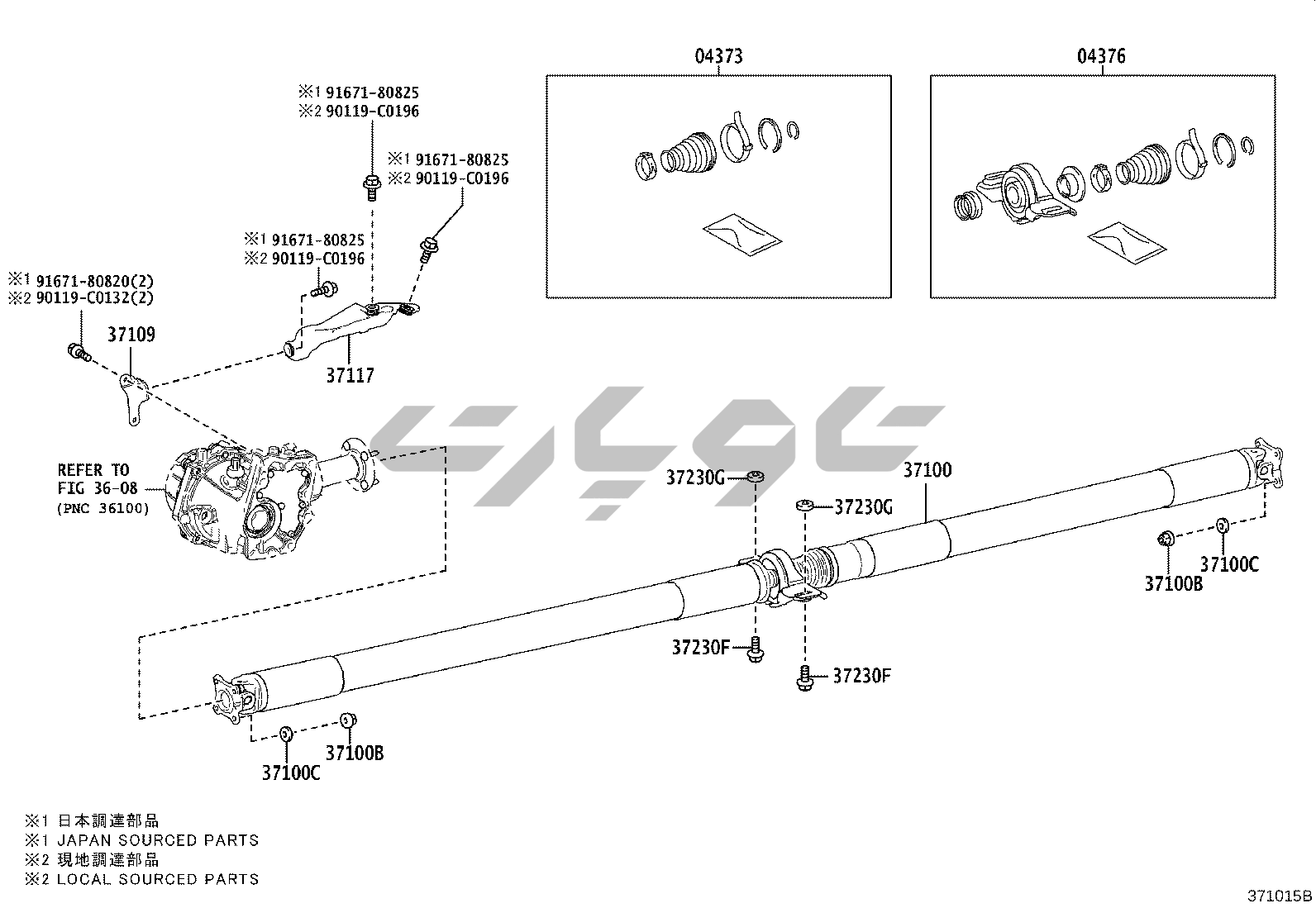 04373

04376

※1 91671-80825
※2 90119-C0196

※1 91671-80825
※2 90119-C0196

※1 91671-80825
※2 90119-C0196

※1 91671-80820(2)
※2 90119-C0132(2)

37109

37117

REFER TO
FIG 36-08
(PNC 36100)

37230G

37230G

37100

37100C

37100B

37230F

37230F

37100C

37100B

※1 日本調達部品
※1 JAPAN SOURCED PARTS
※2 現地調達部品
※2 LOCAL SOURCED PARTS

371015B