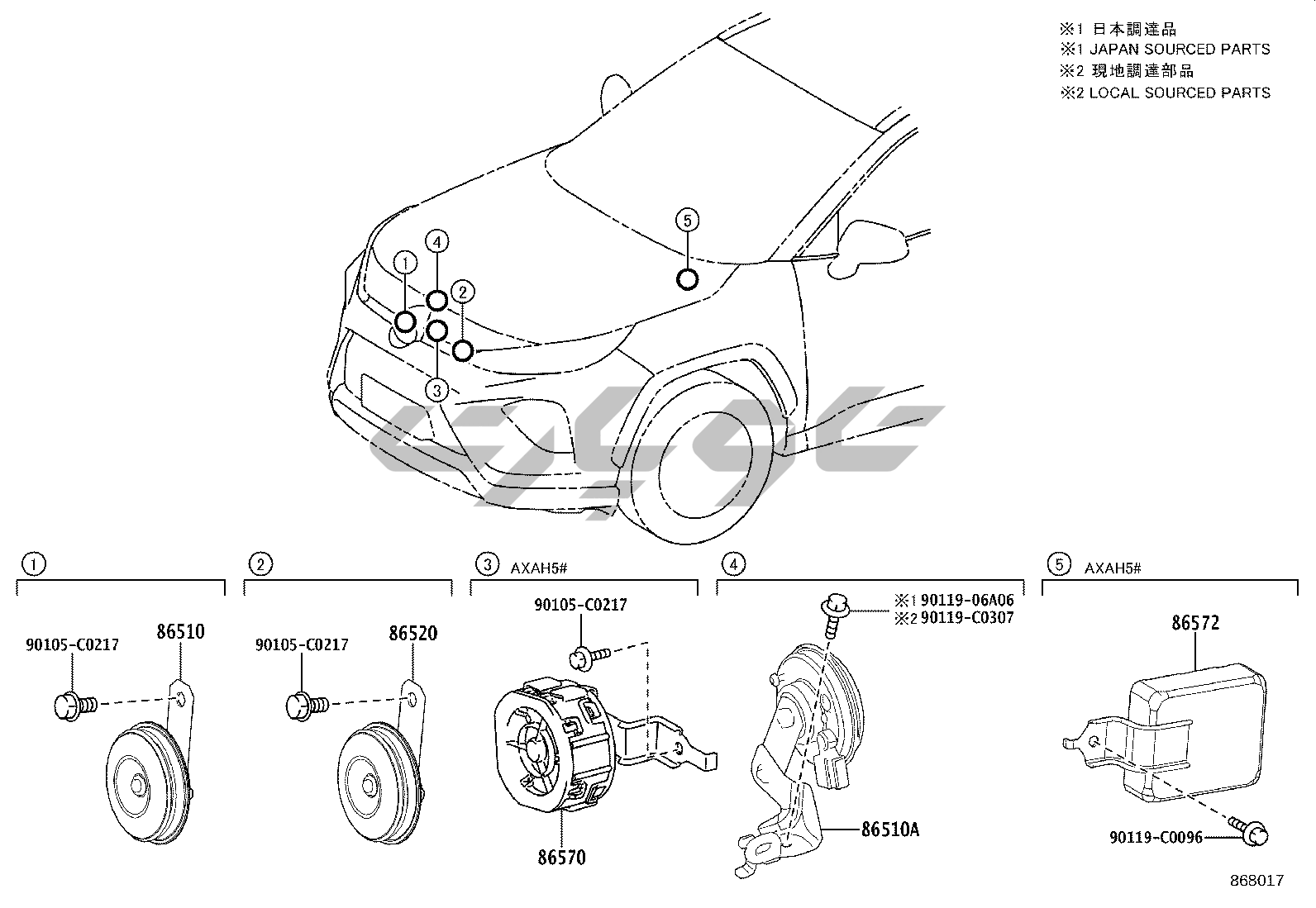 ※1 日本調達品
※1 JAPAN SOURCED PARTS
※2 現地調達部品
※2 LOCAL SOURCED PARTS

5
4
1
2
3

1

90105-C0217
86510

2

90105-C0217
86520

3 AXAH5#

90105-C0217
86570

4

※1 90119-06A06
※2 90119-C0307
86510A

5 AXAH5#

86572
90119-C0096

868017