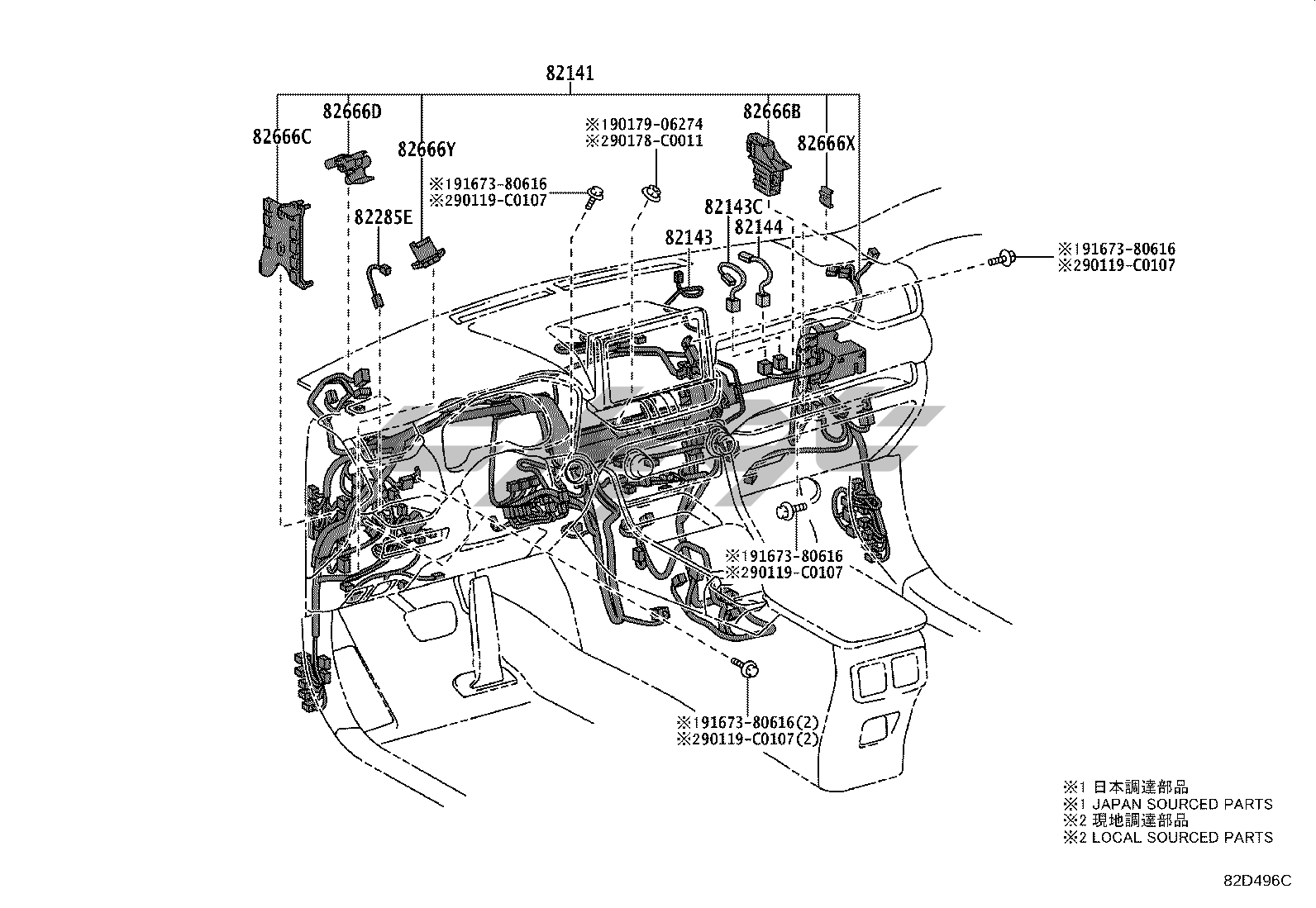 82141

82666D

82666C

82666Y

※190179-06274
※290178-C0011

82666B

82666X

※191673-80616
※290119-C0107

82285E

82143C

82144

82143

※191673-80616
※290119-C0107

※191673-80616
※290119-C0107

※191673-80616(2)
※290119-C0107(2)

※1 日本調達部品
※1 JAPAN SOURCED PARTS
※2 現地調達部品
※2 LOCAL SOURCED PARTS

82D496C