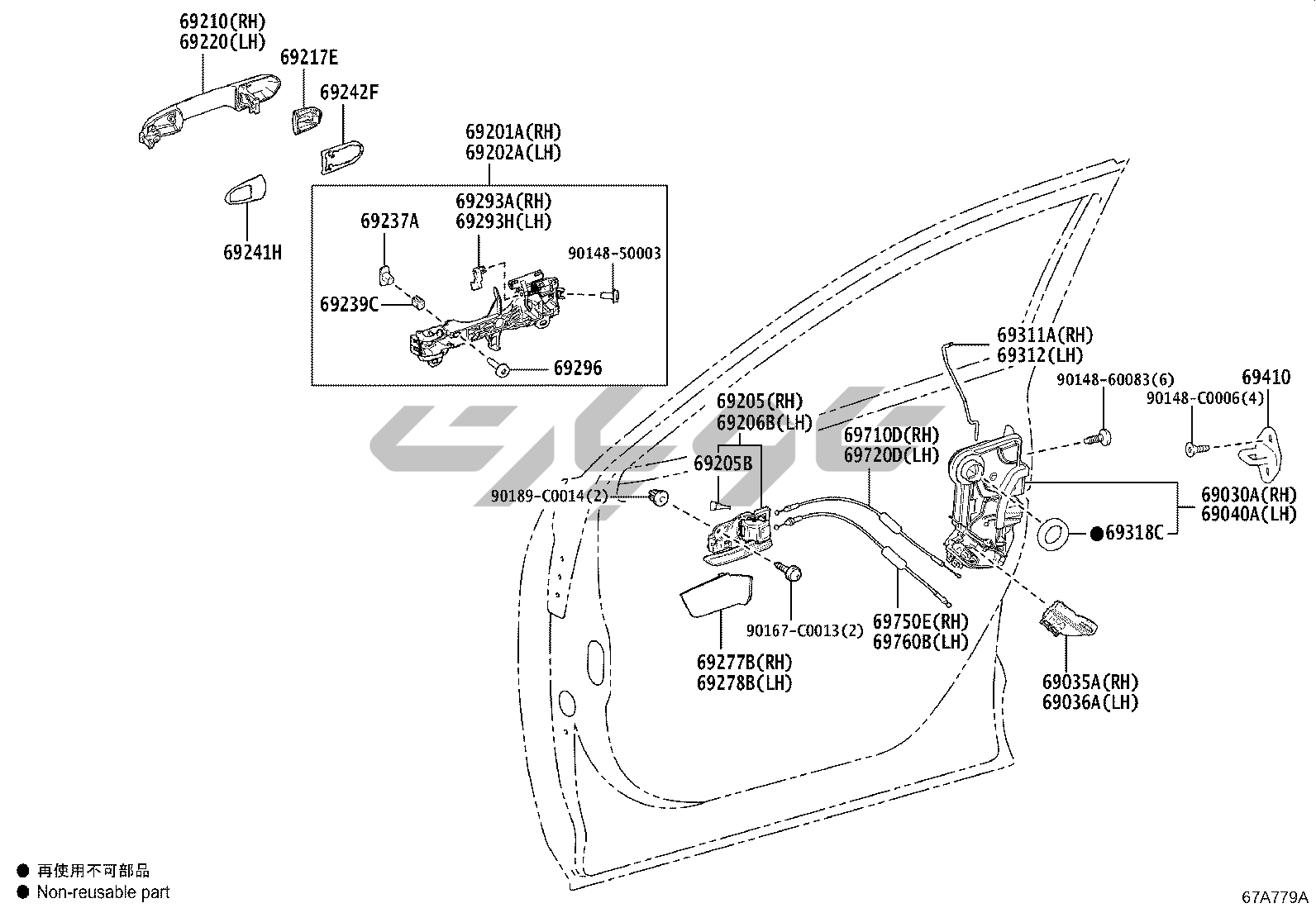 69210(RH)
69220(LH)

69217E

69242F

69241H

69201A(RH)
69202A(LH)

69293A(RH)
69293H(LH)

69237A

90148-50003

69239C

69296

69311A(RH)
69312(LH)

90148-60083(6)

69410

90148-C0006(4)

69205(RH)
69206B(LH)

69710D(RH)
69720D(LH)

69205B

90189-C0014(2)

69030A(RH)
69040A(LH)

●69318C

90167-C0013(2)

69750E(RH)
69760B(LH)

69277B(RH)
69278B(LH)

69035A(RH)
69036A(LH)

● 再使用不可部品
● Non-reusable part

67A779A