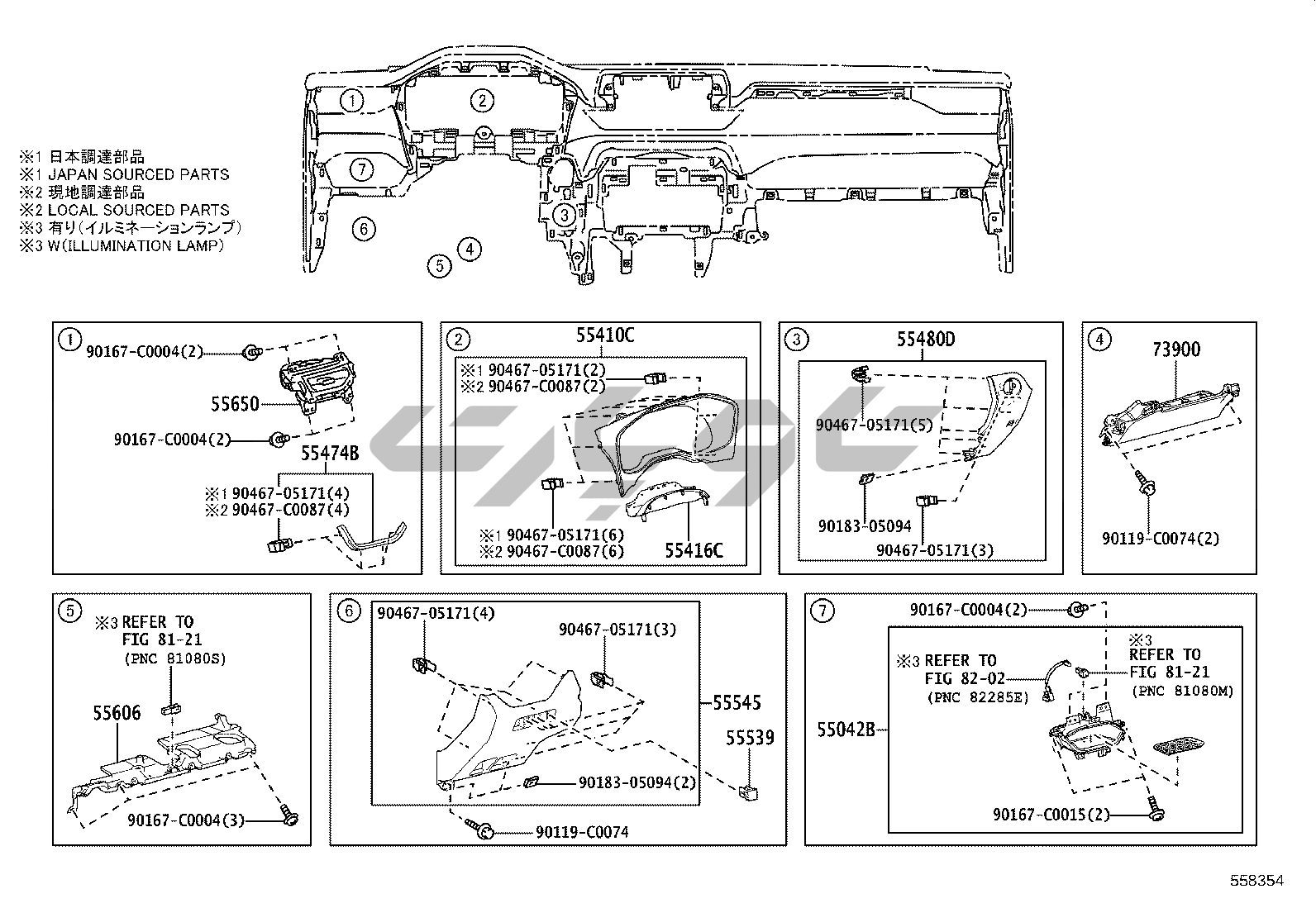 ※1 日本調達部品
※1 JAPAN SOURCED PARTS
※2 現地調達部品
※2 LOCAL SOURCED PARTS
※3 有り(イルミネーションランプ)
※3 W(ILLUMINATION LAMP)

1
2
7
3
6
4
5

1
90167-C0004(2)
55650
90167-C0004(2)
55474B
※1 90467-05171(4)
※2 90467-C0087(4)

2
55410C
※1 90467-05171(2)
※2 90467-C0087(2)
※1 90467-05171(6)
※2 90467-C0087(6)
55416C

3
55480D
90467-05171(5)
90183-05094
90467-05171(3)

4
73900
90119-C0074(2)

5
※3 REFER TO
FIG 81-21
(PNC 81080S)
55606
90167-C0004(3)

6
90467-05171(4)
90467-05171(3)
55545
55539
90183-05094(2)
90119-C0074

7
90167-C0004(2)
※3 REFER TO
FIG 82-02
(PNC 82285E)
※3
REFER TO
FIG 81-21
(PNC 81080M)
55042B
90167-C0015(2)

558354