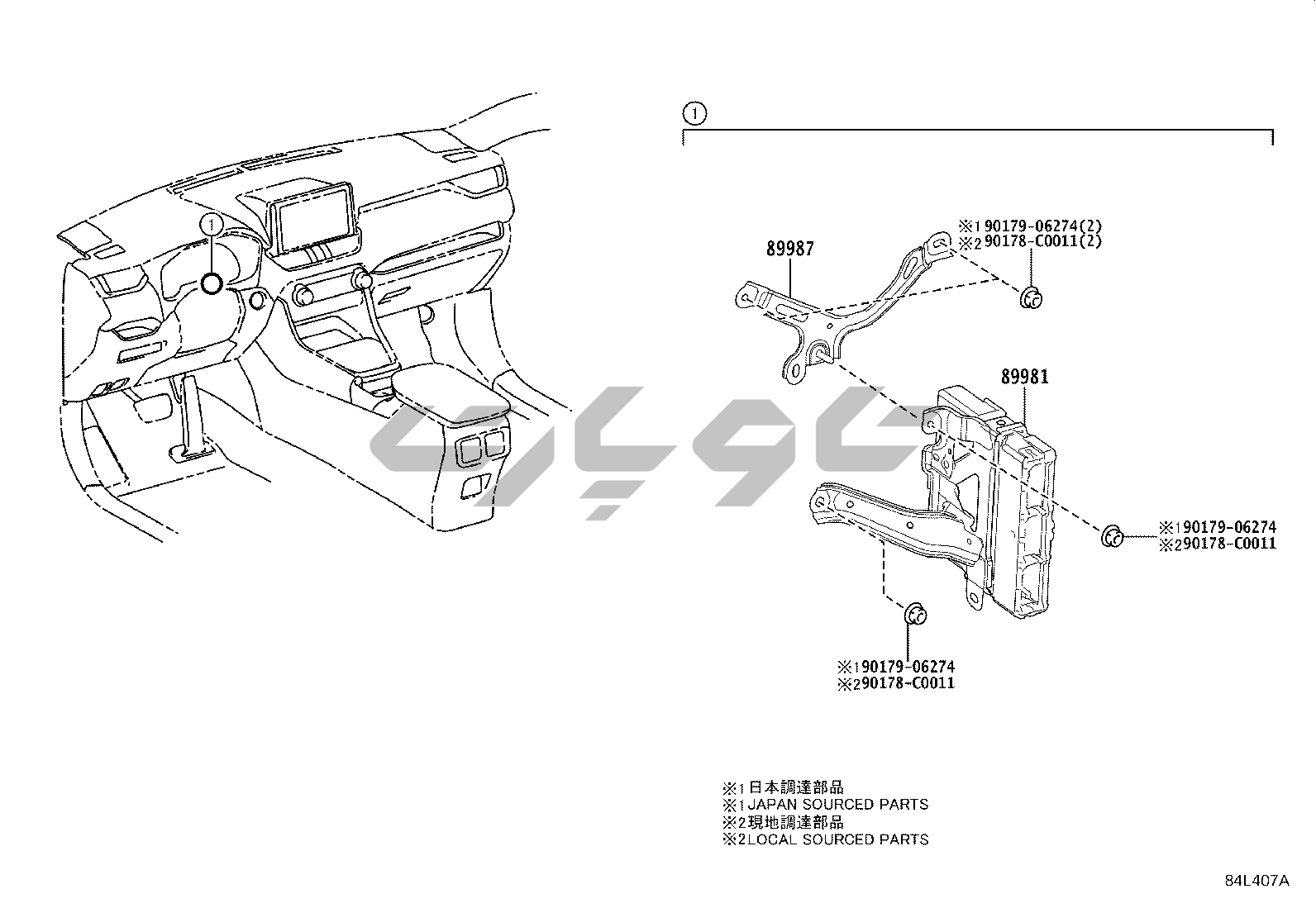 ①

①

89987

※1 90179-06274(2)
※2 90178-C0011(2)

89981

※1 90179-06274
※2 90178-C0011

※1 90179-06274
※2 90178-C0011

※1 日本調達部品
※1 JAPAN SOURCED PARTS
※2 現地調達部品
※2 LOCAL SOURCED PARTS

84L407A