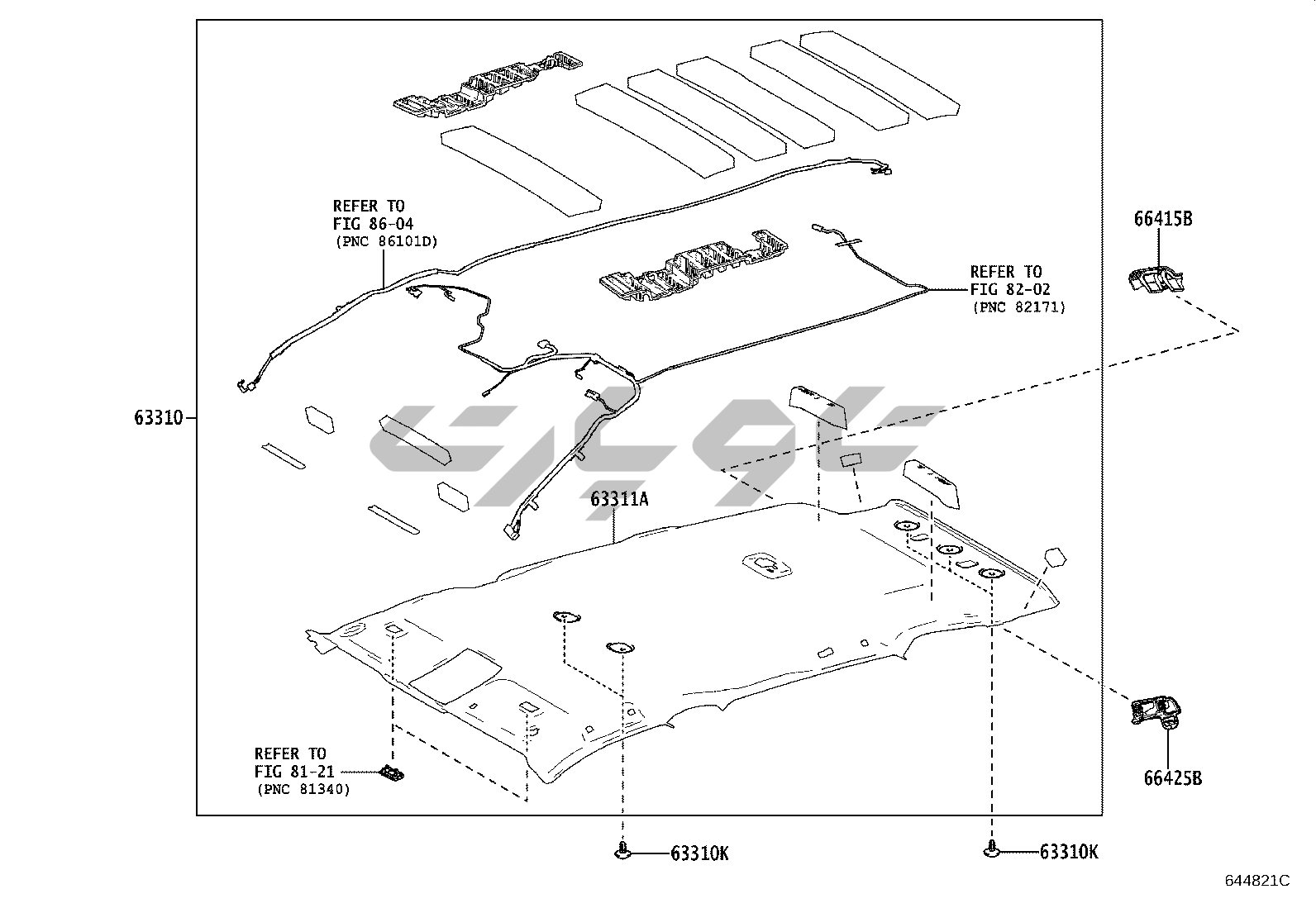 REFER TO
FIG 86-04
(PNC 86101D)

66415B

REFER TO
FIG 82-02
(PNC 82171)

63310

63311A

REFER TO
FIG 81-21
(PNC 81340)

66425B

63310K

63310K

644821C