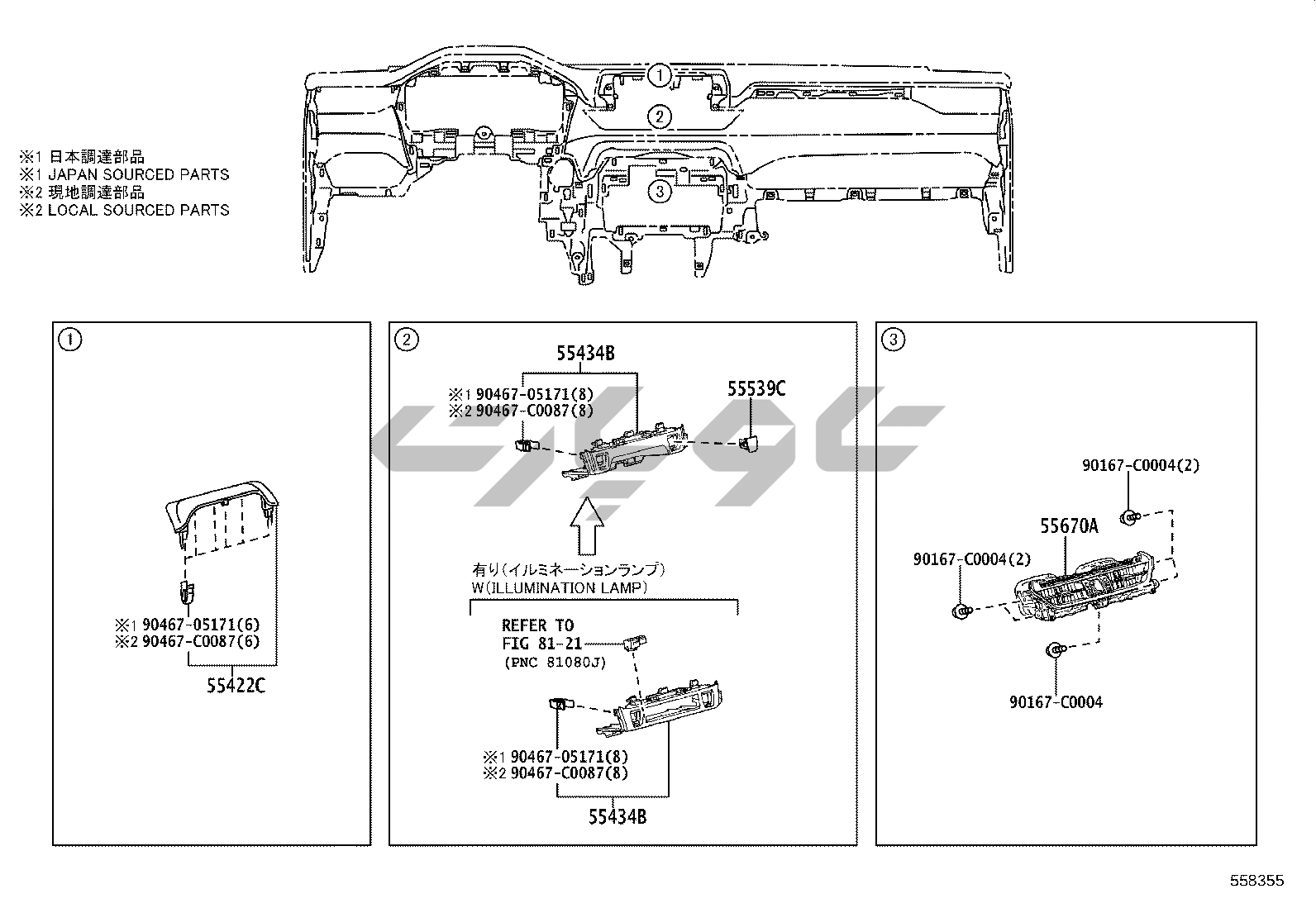 ※1 日本調達部品
※1 JAPAN SOURCED PARTS
※2 現地調達部品
※2 LOCAL SOURCED PARTS

1

2

3

1

※1 90467-05171(6)
※2 90467-C0087(6)
55422C

2

55434B
※1 90467-05171(8)
※2 90467-C0087(8)
55539C

有り(イルミネーションランプ)
W(ILLUMINATION LAMP)

REFER TO
FIG 81-21
(PNC 81080J)

※1 90467-05171(8)
※2 90467-C0087(8)
55434B

3

90167-C0004(2)
55670A
90167-C0004(2)
90167-C0004

558355