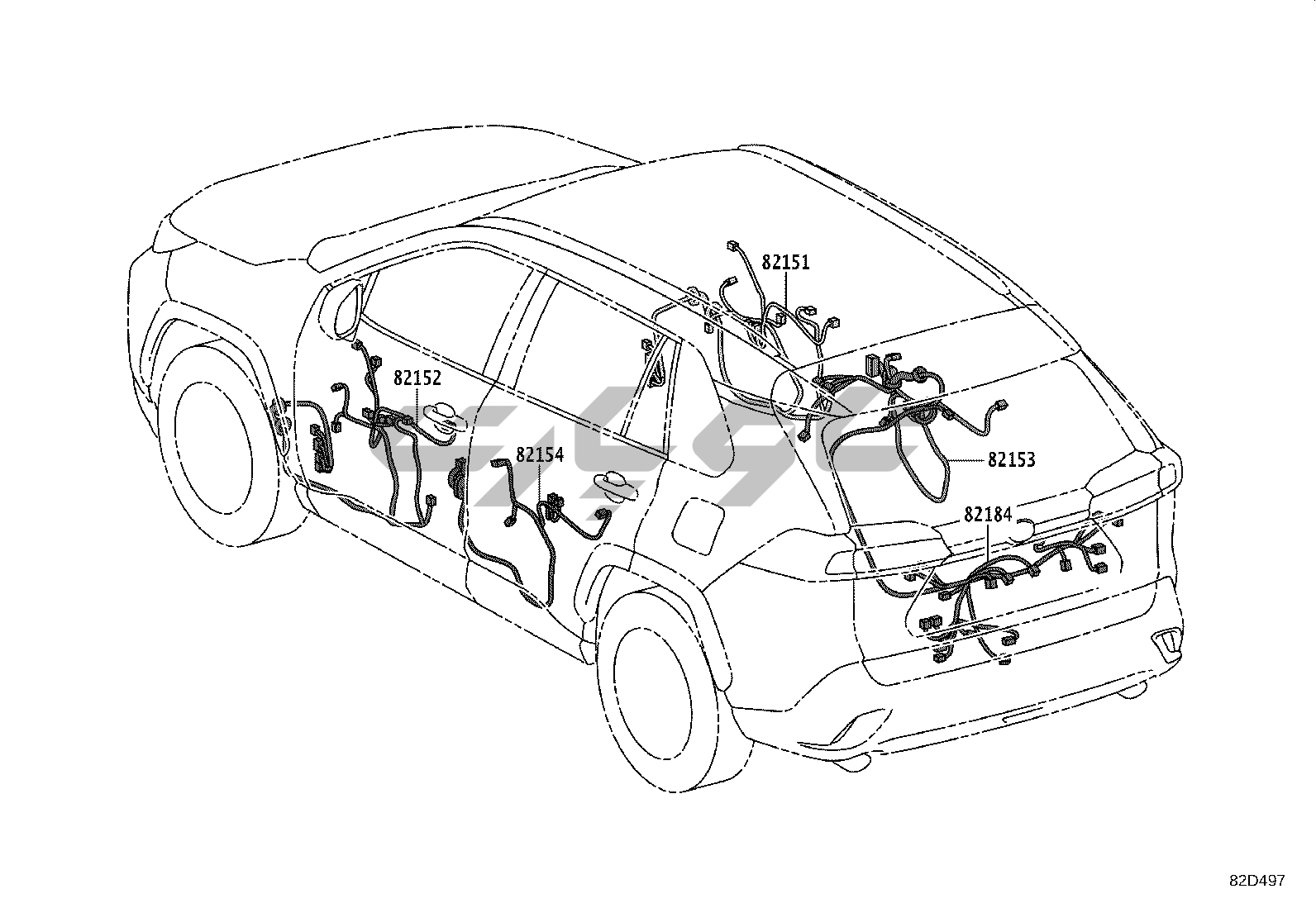 82151
82152
82154
82153
82184
82D497