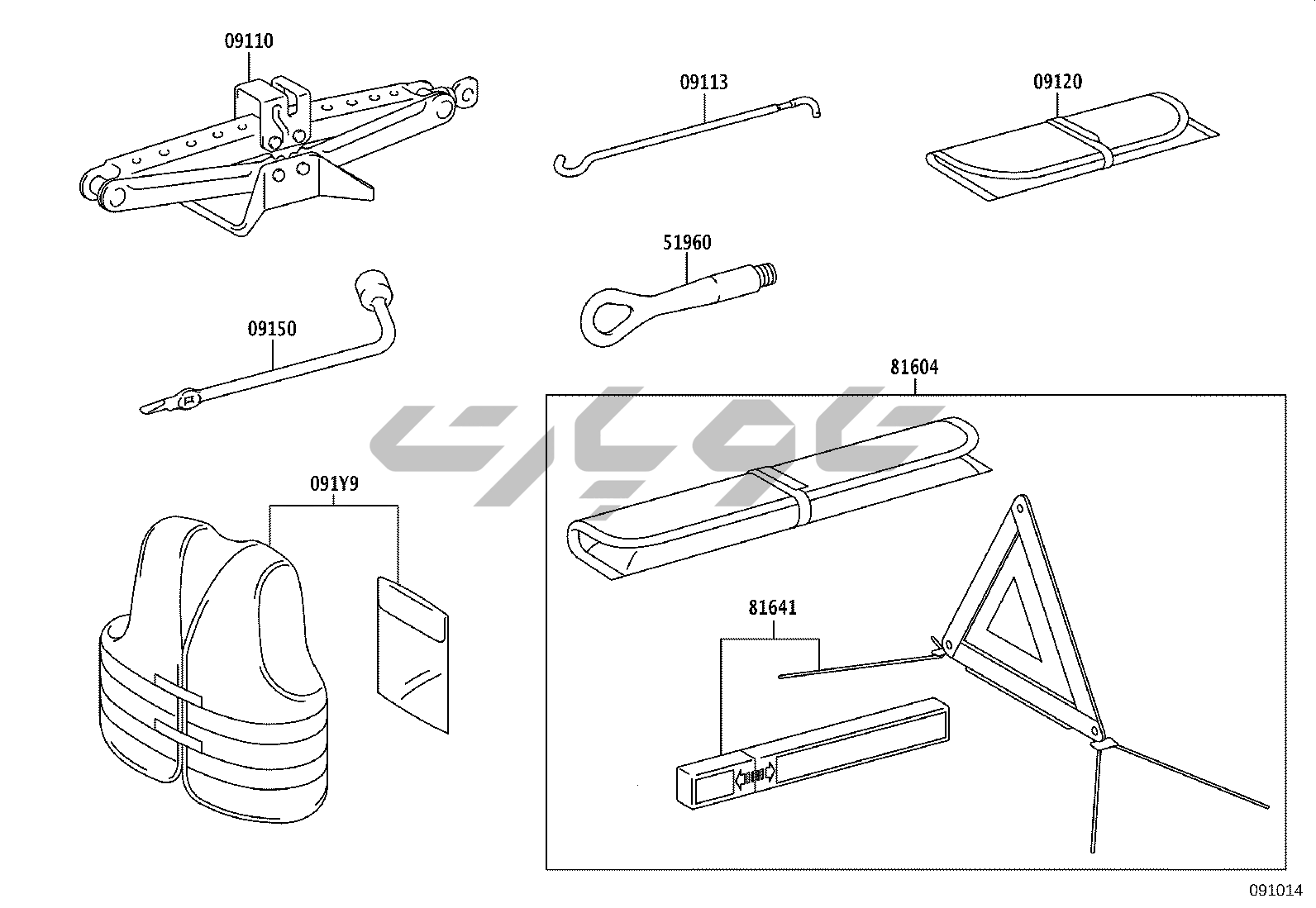 09110

09113

09120

51960

09150

81604

091Y9

81641

091014