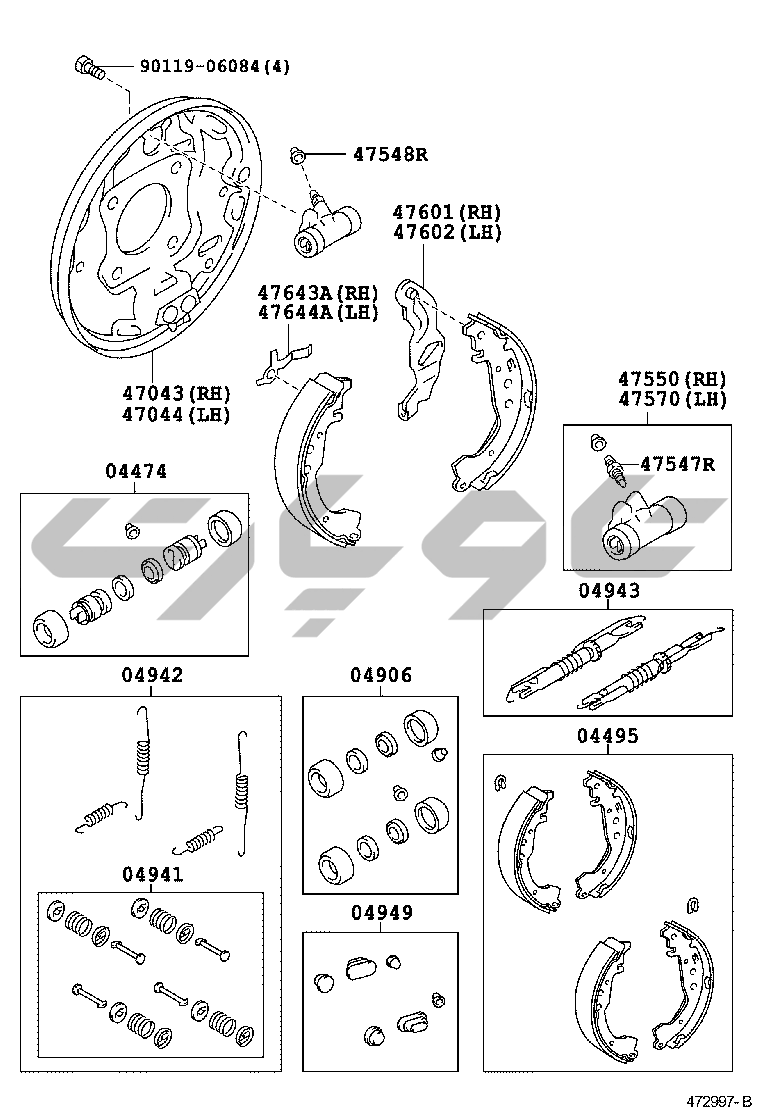 90119-06084(4)
47548R
47601(RH)
47602(LH)
47643A(RH)
47644A(LH)
47043(RH)
47044(LH)
47550(RH)
47570(LH)
47547R
04474
04943
04942
04906
04495
04941
04949
472997-B