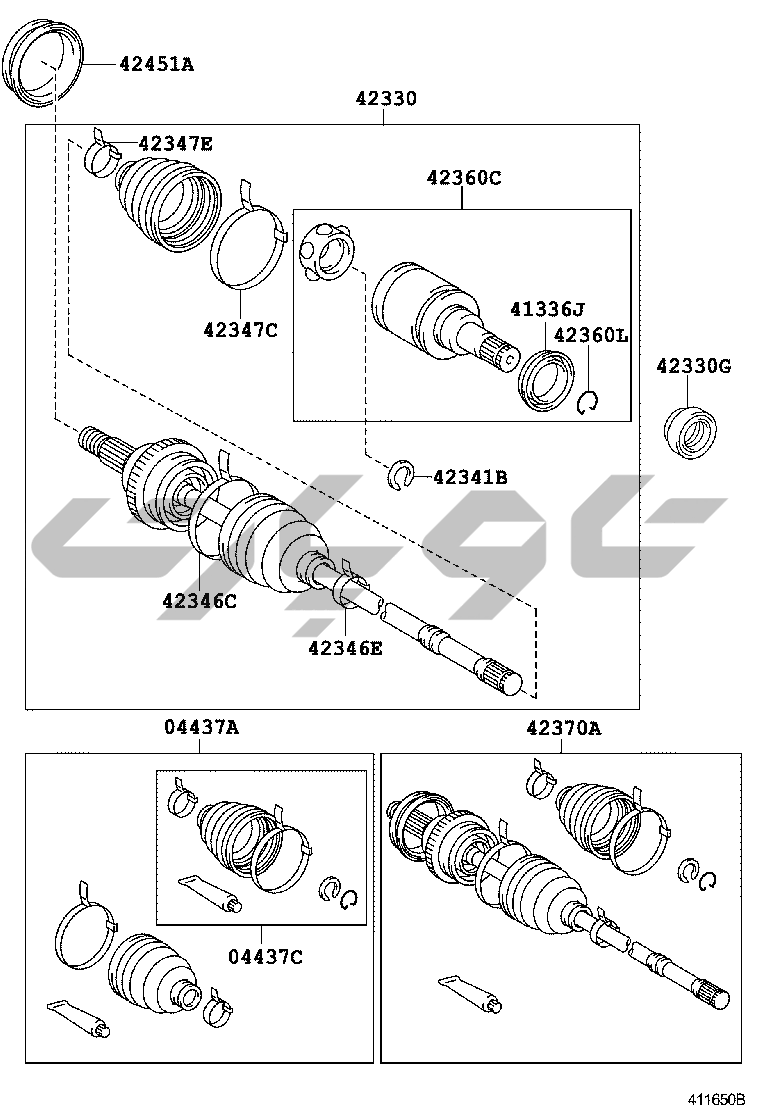 42451A

42330

42347E

42360C

42347C

41336J

42360L

42330G

42341B

42346C

42346E

04437A

42370A

04437C

411650B