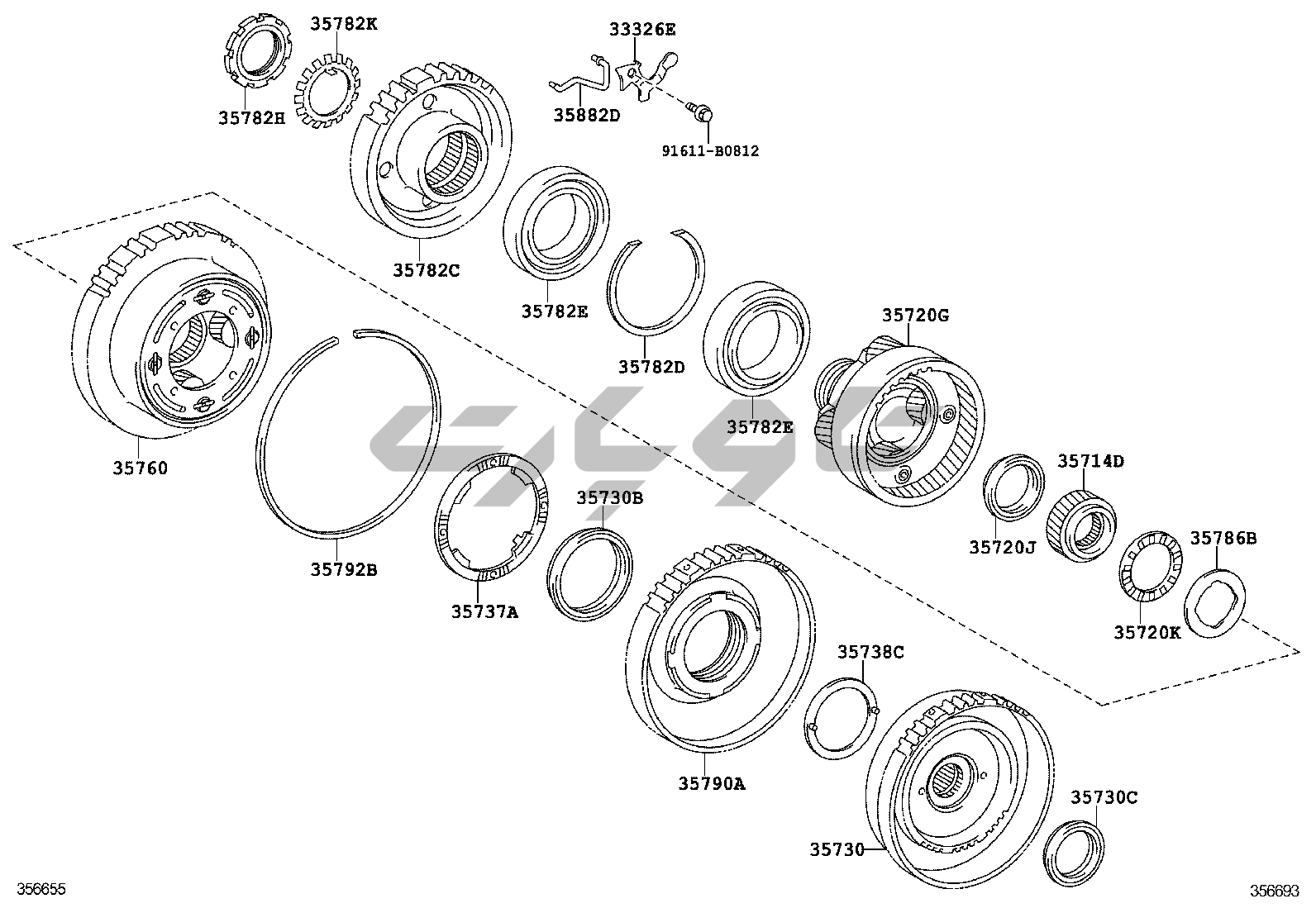 35782K
33326E
35782H
35882D
91611-B0812
35782C
35782E
35782D
35720G
35782E
35760
35714D
35730B
35720J
35786B
35792B
35737A
35720K
35738C
35790A
35730C
35730
356655
356693