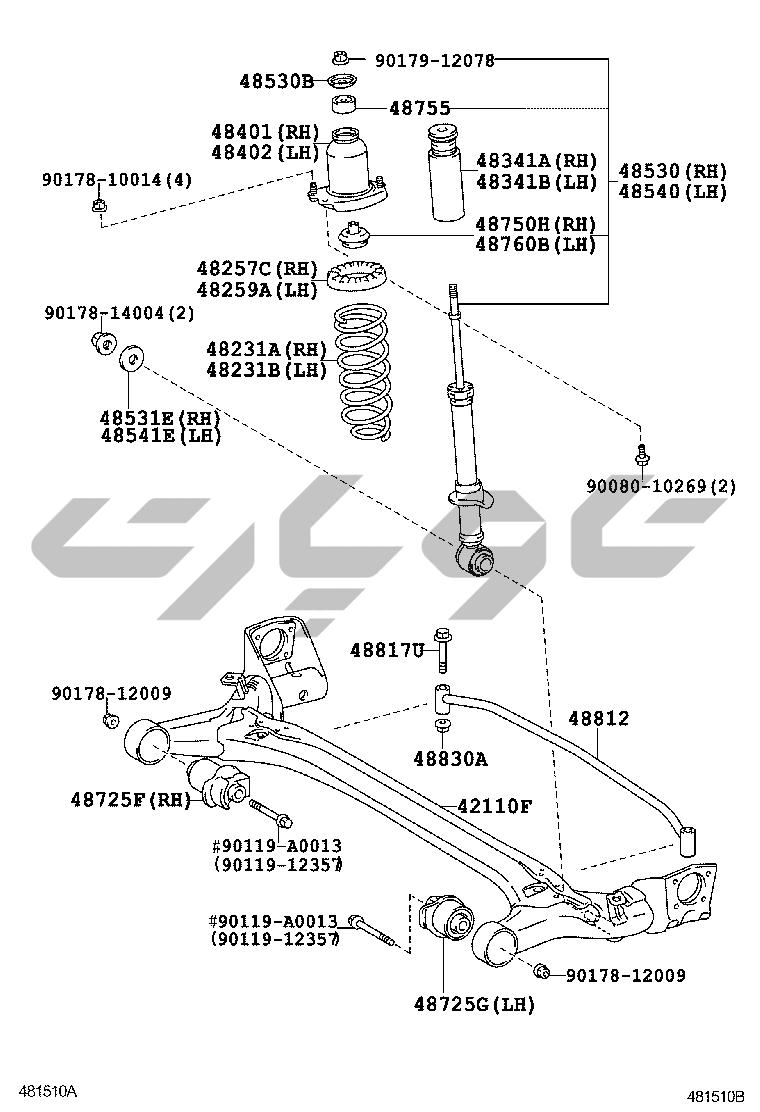 90179-12078
48530B
48755
48401(RH)
48402(LH)
48341A(RH)
48341B(LH)
48530(RH)
48540(LH)
90178-10014(4)
48750H(RH)
48760B(LH)
48257C(RH)
48259A(LH)
90178-14004(2)
48231A(RH)
48231B(LH)
48531E(RH)
48541E(LH)
90080-10269(2)
48817U
90178-12009
48812
48830A
48725F(RH)
42110F
#90119-A0013
(90119-12357)
#90119-A0013
(90119-12357)
90178-12009
48725G(LH)
481510A
481510B