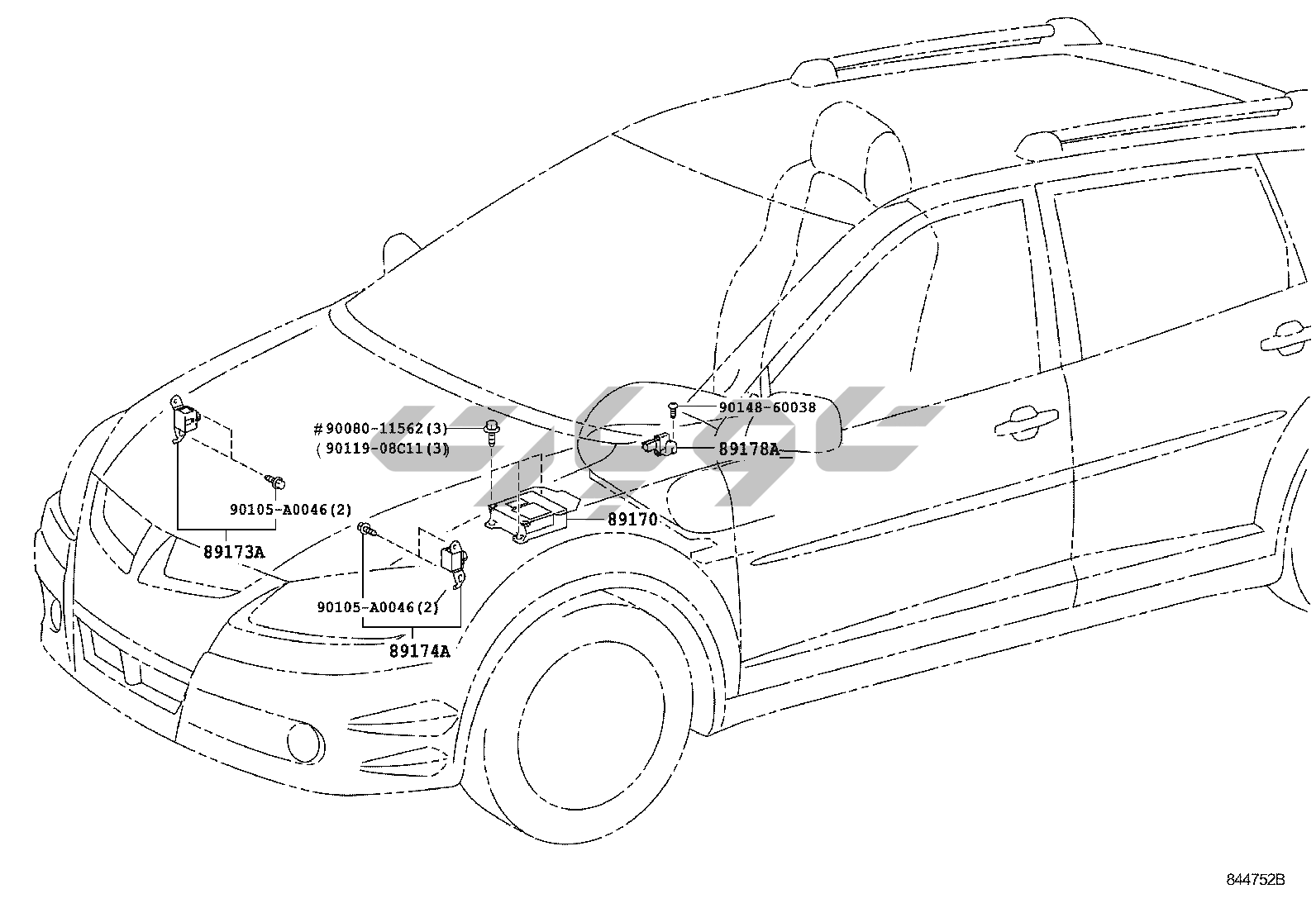 90148-60038

#90080-11562(3)
(90119-08C11(3)

89178A

90105-A0046(2)

89170

89173A

90105-A0046(2)

89174A

844752B