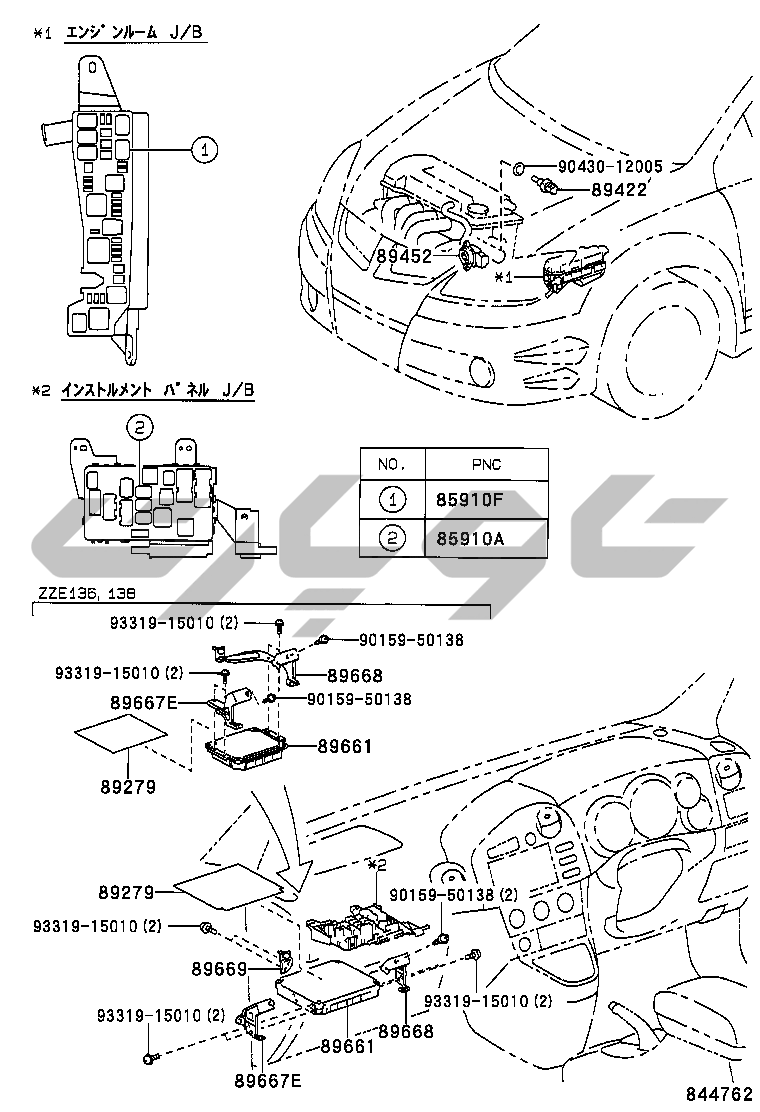 *1 エンジンルーム J/B

1

90430-12005
89422
89452
*1

*2 インストルメント パネル J/B

2

| NO. | PNC |
|---|---|
| 1 | 85910F |
| 2 | 85910A |

ZZE136, 138

93319-15010 (2)
90159-50138
93319-15010 (2)
89668
89667E
90159-50138
89661
89279

89279
*2
90159-50138 (2)
93319-15010 (2)
89669
93319-15010 (2)
93319-15010 (2)
89668
89661
89667E

844762