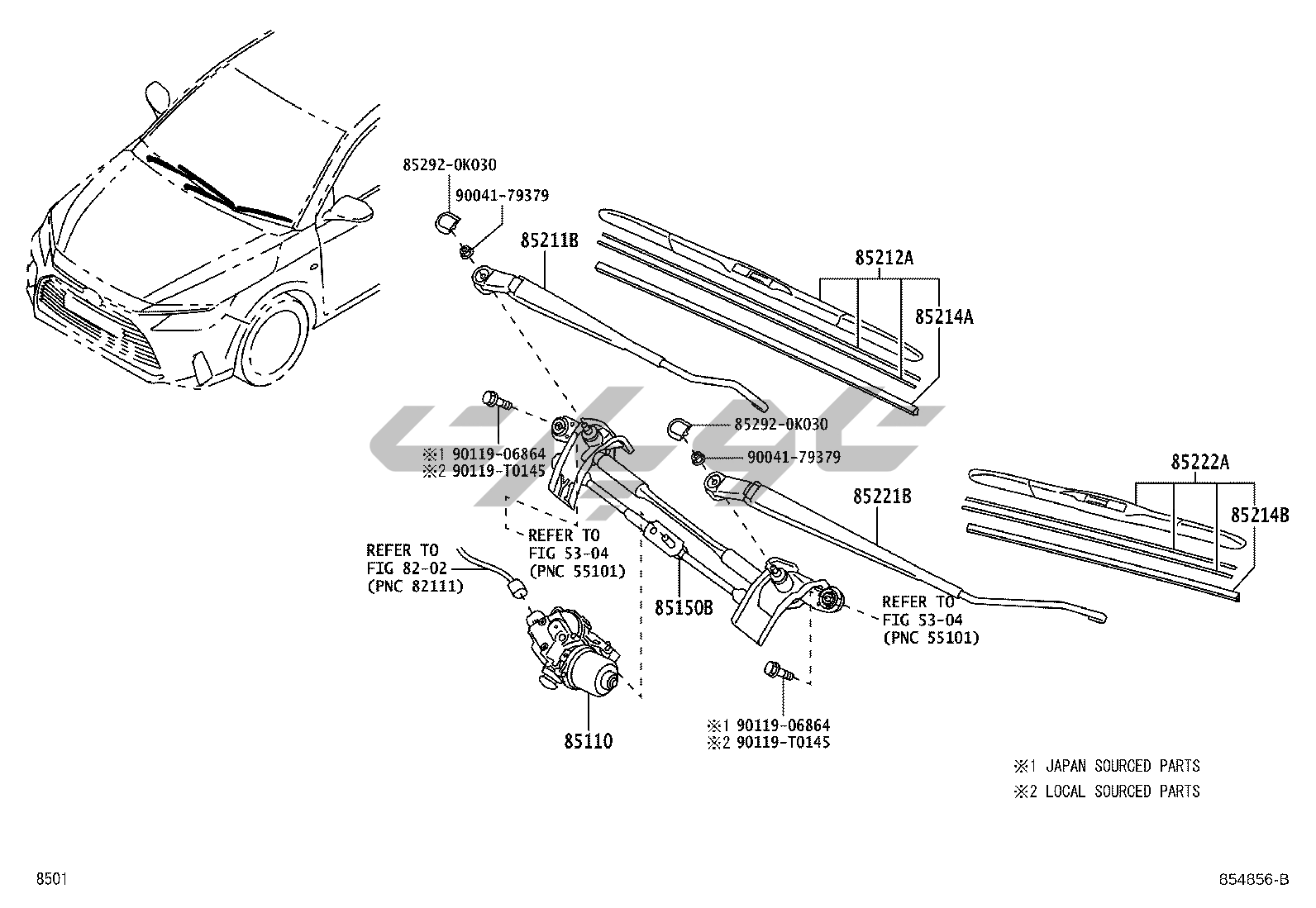 85292-0K030
90041-79379
85211B
85212A
85214A
※1 90119-06864
※2 90119-T0145
85292-0K030
90041-79379
85222A
85221B
85214B
REFER TO
FIG 53-04
(PNC 55101)
REFER TO
FIG 82-02
(PNC 82111)
85150B
REFER TO
FIG 53-04
(PNC 55101)
85110
※1 90119-06864
※2 90119-T0145
※1 JAPAN SOURCED PARTS
※2 LOCAL SOURCED PARTS
8501
854856-B