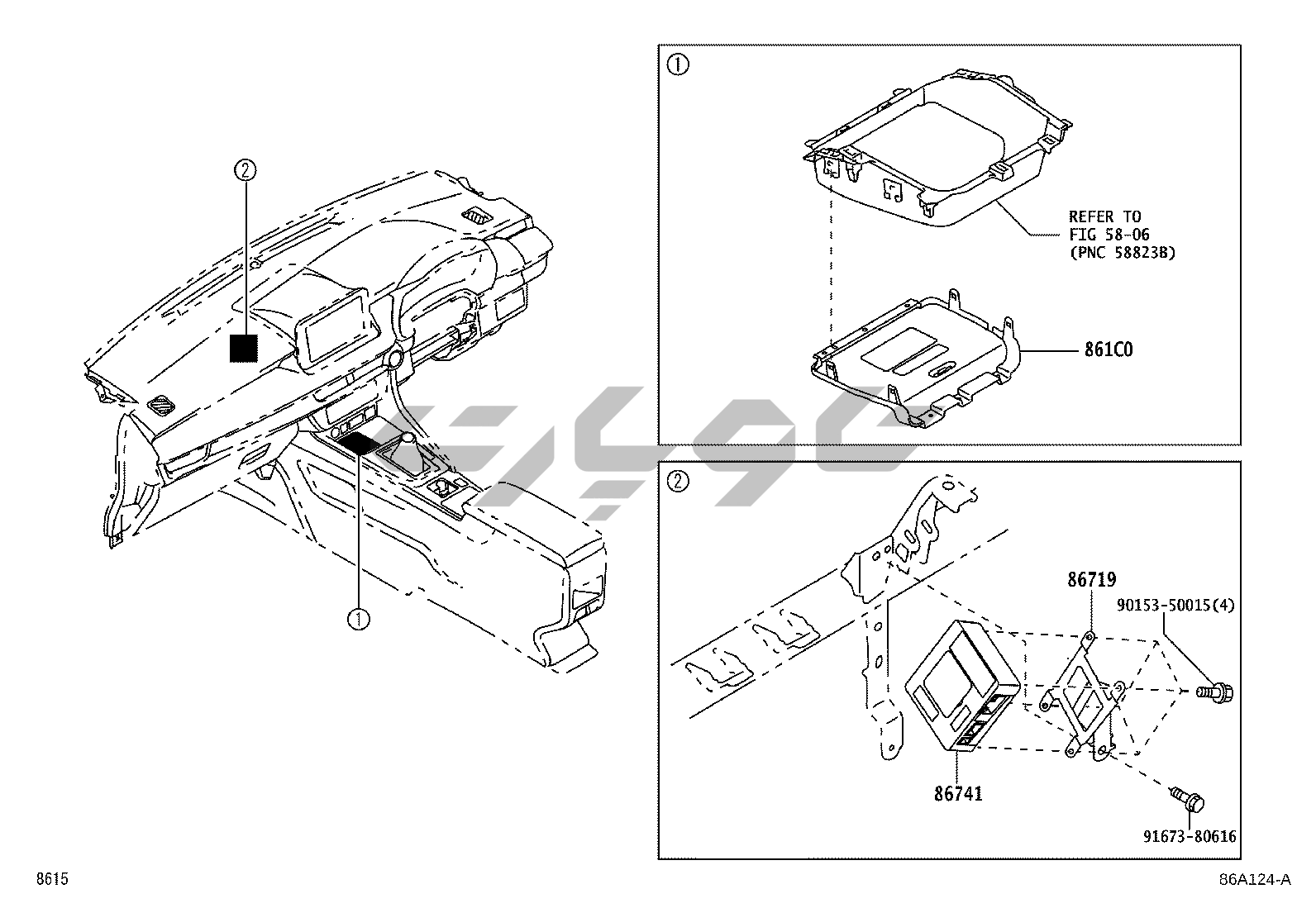 ②

①

①

REFER TO
FIG 58-06
(PNC 58823B)

861C0

②

86719

90153-50015(4)

86741

91673-80616

8615

86A124-A