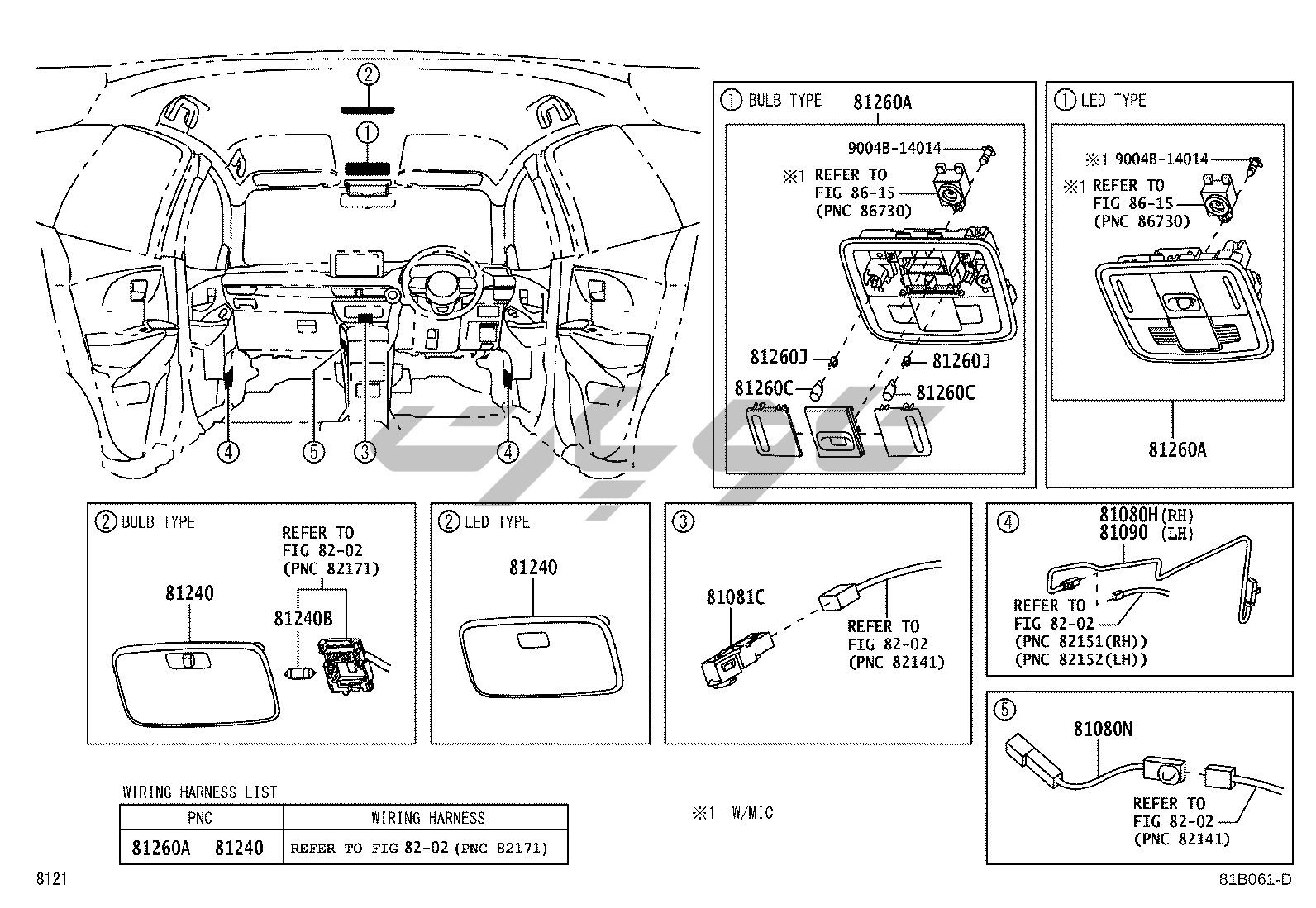 ②
①
④
⑤
③
④

① BULB TYPE 81260A
9004B-14014
※1 REFER TO FIG 86-15 (PNC 86730)
81260J
81260J
81260C
81260C

① LED TYPE
※1 9004B-14014
※1 REFER TO FIG 86-15 (PNC 86730)
81260A

② BULB TYPE
REFER TO FIG 82-02 (PNC 82171)
81240
81240B

② LED TYPE
81240

③
81081C
REFER TO FIG 82-02 (PNC 82141)

④
81080H(RH)
81090 (LH)
REFER TO FIG 82-02 (PNC 82151(RH)) (PNC 82152(LH))

⑤
81080N
REFER TO FIG 82-02 (PNC 82141)

WIRING HARNESS LIST

| PNC | WIRING HARNESS |
|---|---|
| 81260A 81240 | REFER TO FIG 82-02 (PNC 82171) |

※1 W/MIC

8121
81B061-D