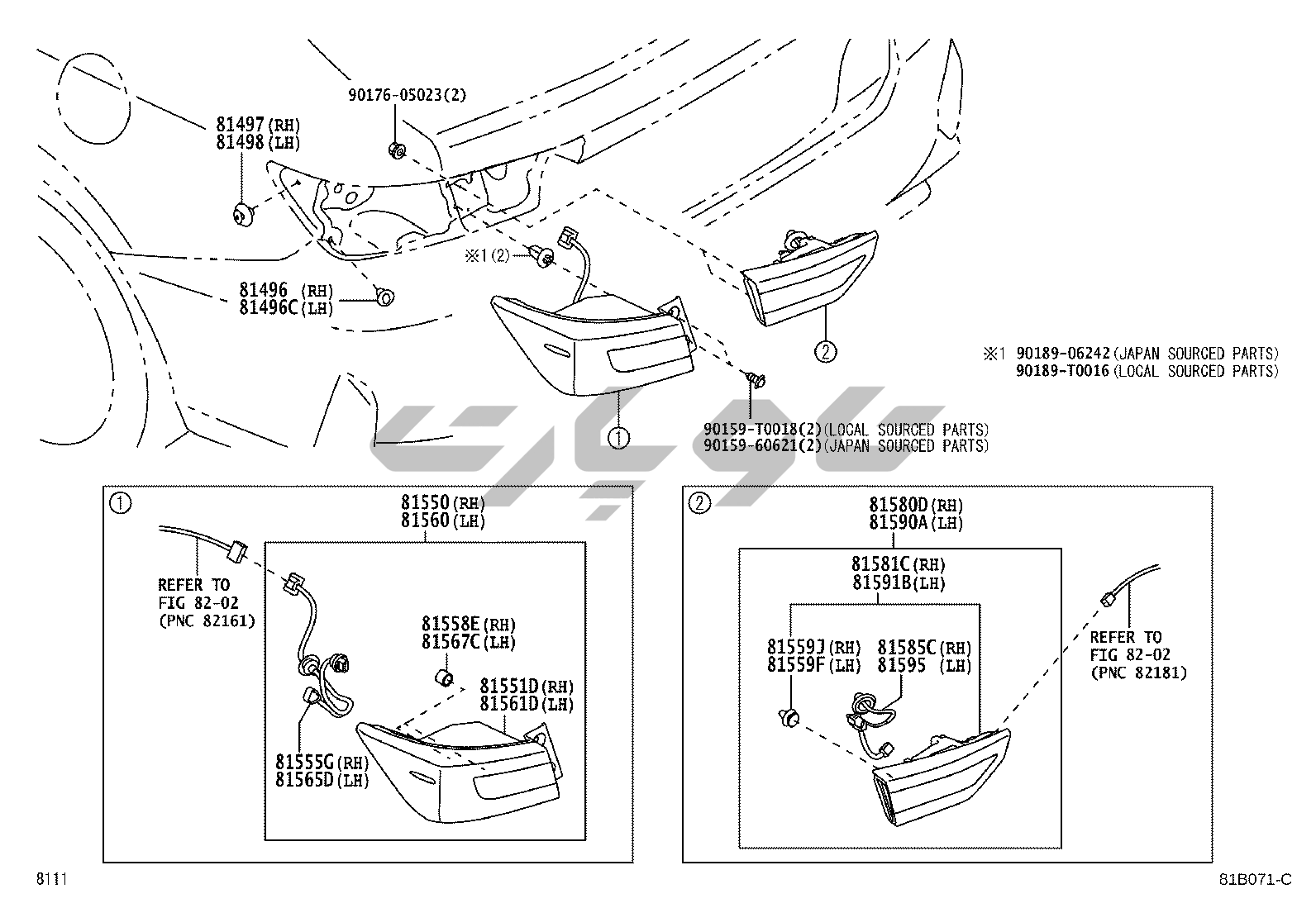 90176-05023(2)

81497(RH)
81498(LH)

※1(2)

81496 (RH)
81496C(LH)

②

※1 90189-06242(JAPAN SOURCED PARTS)
90189-T0016(LOCAL SOURCED PARTS)

①

90159-T0018(2)(LOCAL SOURCED PARTS)
90159-60621(2)(JAPAN SOURCED PARTS)

①

81550(RH)
81560(LH)

REFER TO
FIG 82-02
(PNC 82161)

81558E(RH)
81567C(LH)

81551D(RH)
81561D(LH)

81555G(RH)
81565D(LH)

②

81580D(RH)
81590A(LH)

81581C(RH)
81591B(LH)

81559J(RH)
81559F(LH)

81585C(RH)
81595 (LH)

REFER TO
FIG 82-02
(PNC 82181)

8111

81B071-C