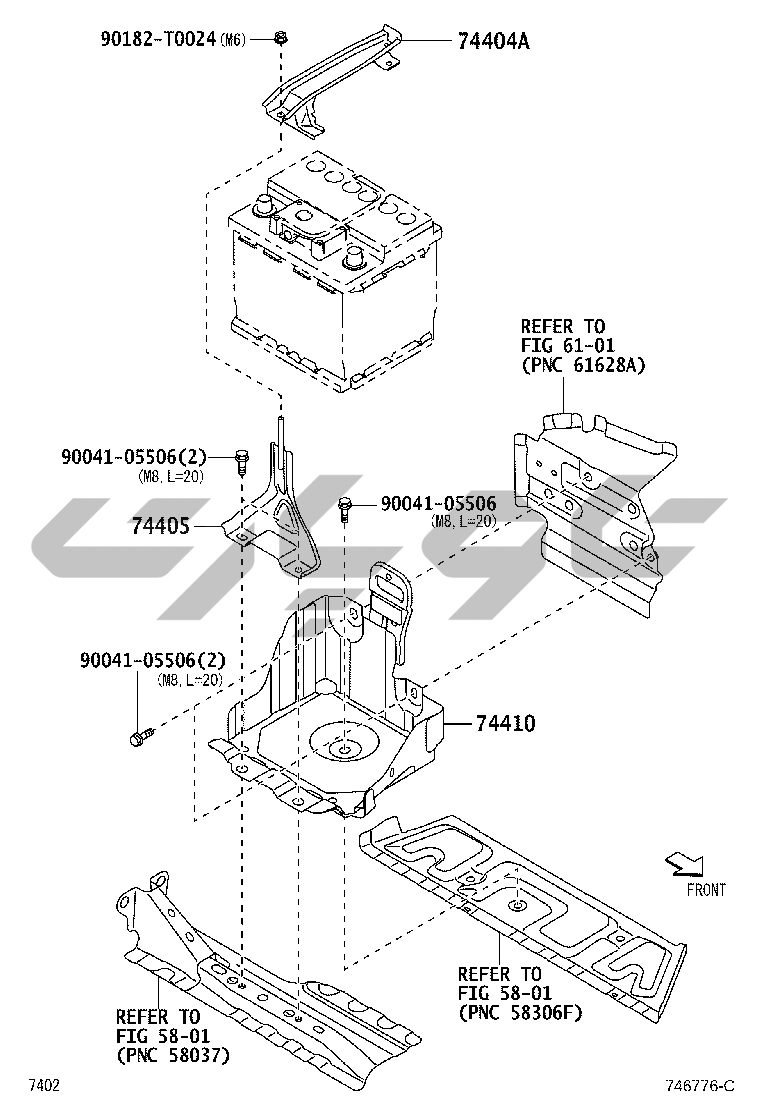 90182-T0024 (M6)

74404A

REFER TO
FIG 61-01
(PNC 61628A)

90041-05506(2)
(M8, L=20)

90041-05506
(M8, L=20)

74405

90041-05506(2)
(M8, L=20)

74410

FRONT

REFER TO
FIG 58-01
(PNC 58306F)

REFER TO
FIG 58-01
(PNC 58037)

7402

746776-C