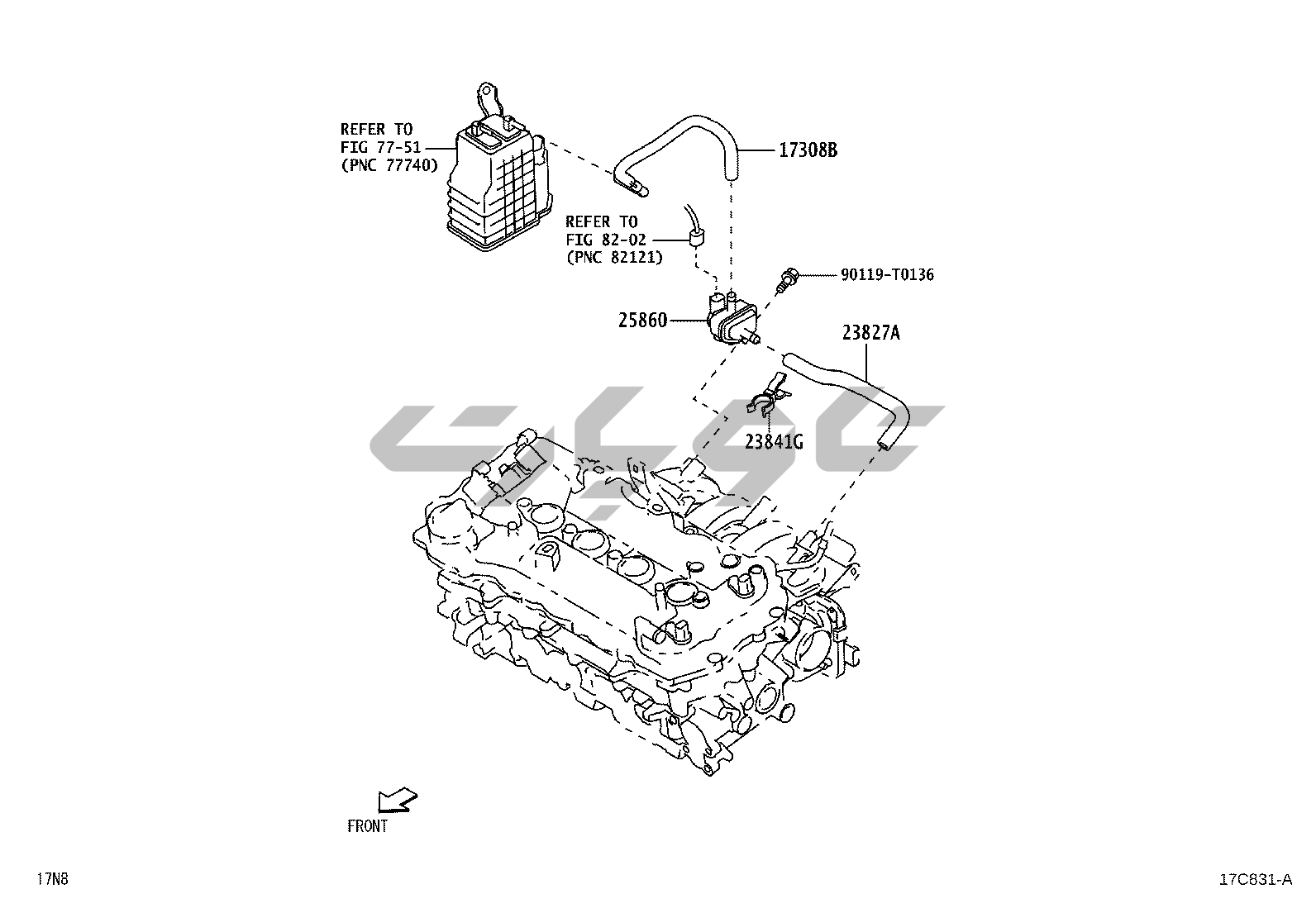 REFER TO
FIG 77-51
(PNC 77740)

17308B

REFER TO
FIG 82-02
(PNC 82121)

90119-T0136

25860

23827A

23841G

FRONT

17N8

17C831-A