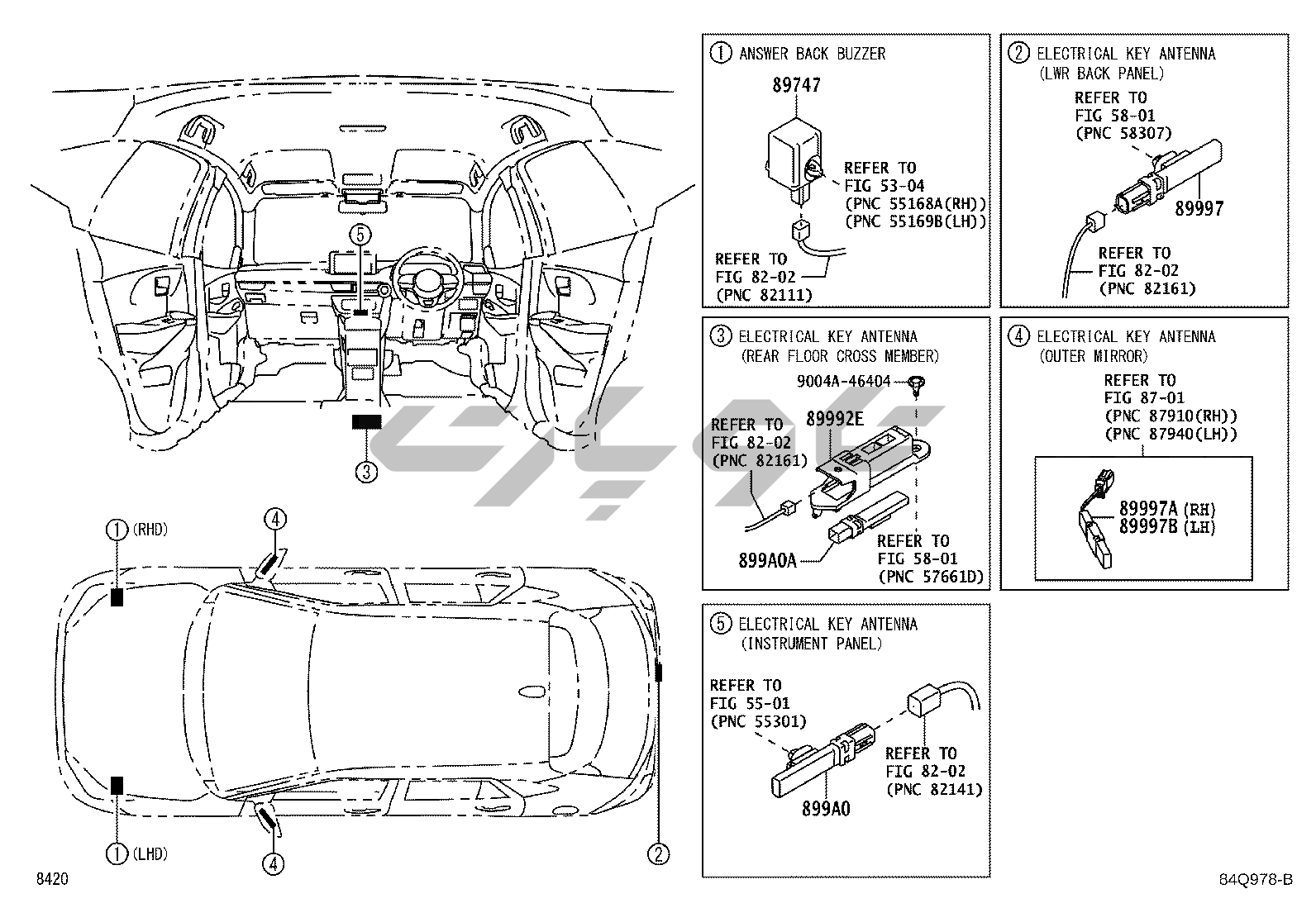 5

3

① (RHD)

4

① (LHD)

4

2

8420

① ANSWER BACK BUZZER

89747

REFER TO
FIG 53-04
(PNC 55168A(RH))
(PNC 55169B(LH))

REFER TO
FIG 82-02
(PNC 82111)

② ELECTRICAL KEY ANTENNA
(LWR BACK PANEL)

REFER TO
FIG 58-01
(PNC 58307)

89997

REFER TO
FIG 82-02
(PNC 82161)

③ ELECTRICAL KEY ANTENNA
(REAR FLOOR CROSS MEMBER)

9004A-46404

89992E

REFER TO
FIG 82-02
(PNC 82161)

899A0A

REFER TO
FIG 58-01
(PNC 57661D)

④ ELECTRICAL KEY ANTENNA
(OUTER MIRROR)

REFER TO
FIG 87-01
(PNC 87910(RH))
(PNC 87940(LH))

89997A (RH)
89997B (LH)

⑤ ELECTRICAL KEY ANTENNA
(INSTRUMENT PANEL)

REFER TO
FIG 55-01
(PNC 55301)

REFER TO
FIG 82-02
(PNC 82141)

899A0

84Q978-B