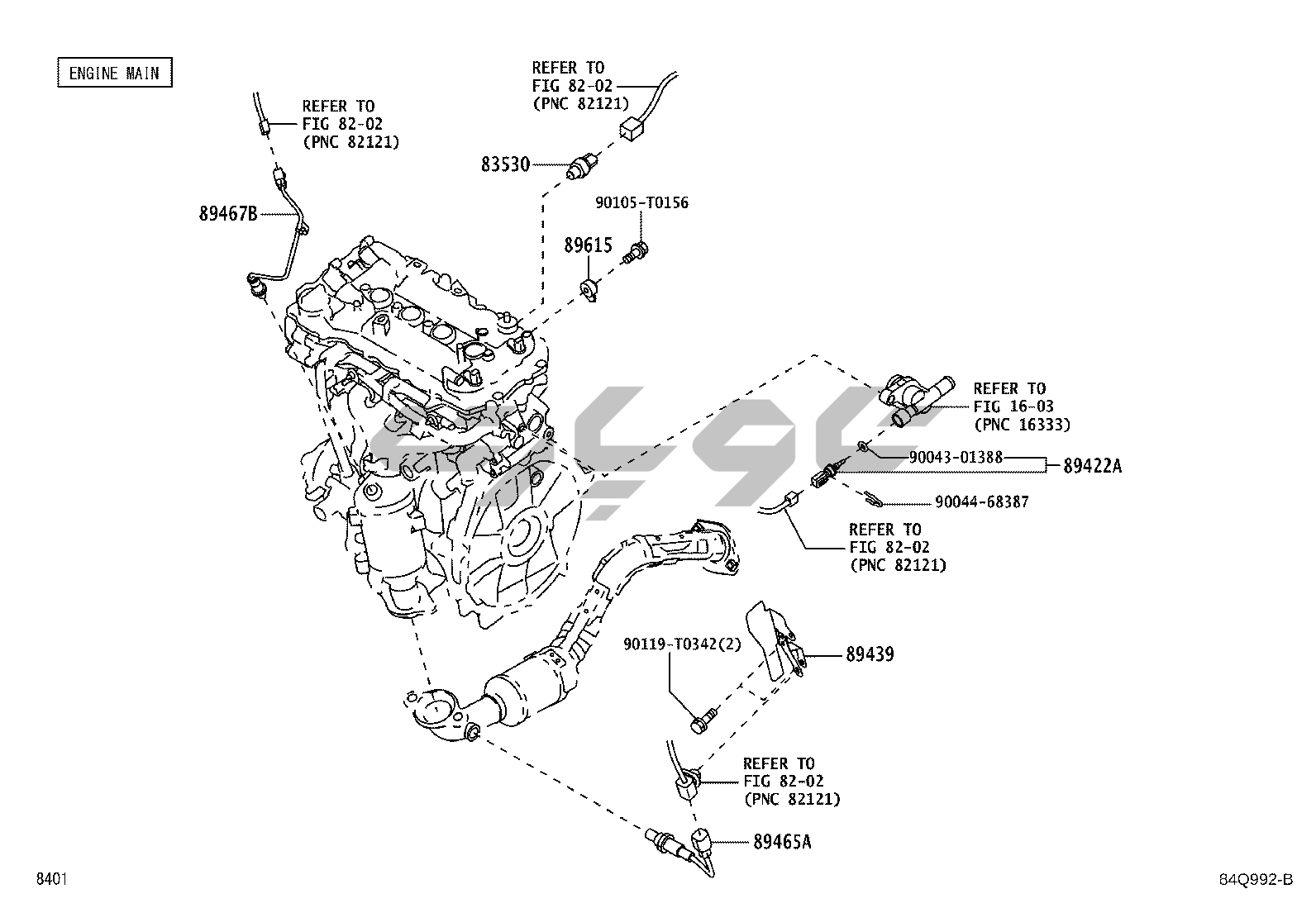 ENGINE MAIN

REFER TO
FIG 82-02
(PNC 82121)

REFER TO
FIG 82-02
(PNC 82121)

83530

89467B

90105-T0156

89615

REFER TO
FIG 16-03
(PNC 16333)

90043-01388

89422A

90044-68387

REFER TO
FIG 82-02
(PNC 82121)

90119-T0342(2)

89439

REFER TO
FIG 82-02
(PNC 82121)

89465A

8401

84Q992-B