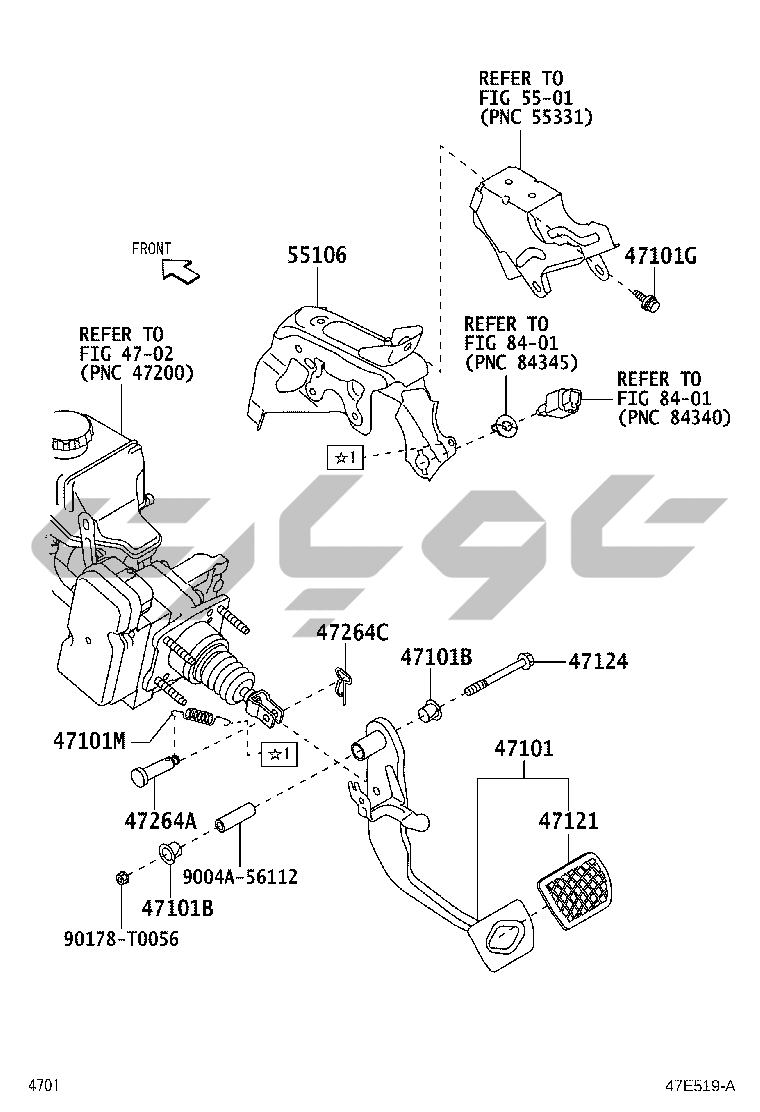 REFER TO
FIG 55-01
(PNC 55331)

FRONT

55106

47101G

REFER TO
FIG 47-02
(PNC 47200)

REFER TO
FIG 84-01
(PNC 84345)

REFER TO
FIG 84-01
(PNC 84340)

☆1

47264C

47101B

47124

47101M

☆1

47101

47264A

47121

9004A-56112

47101B

90178-T0056

4701

47E519-A