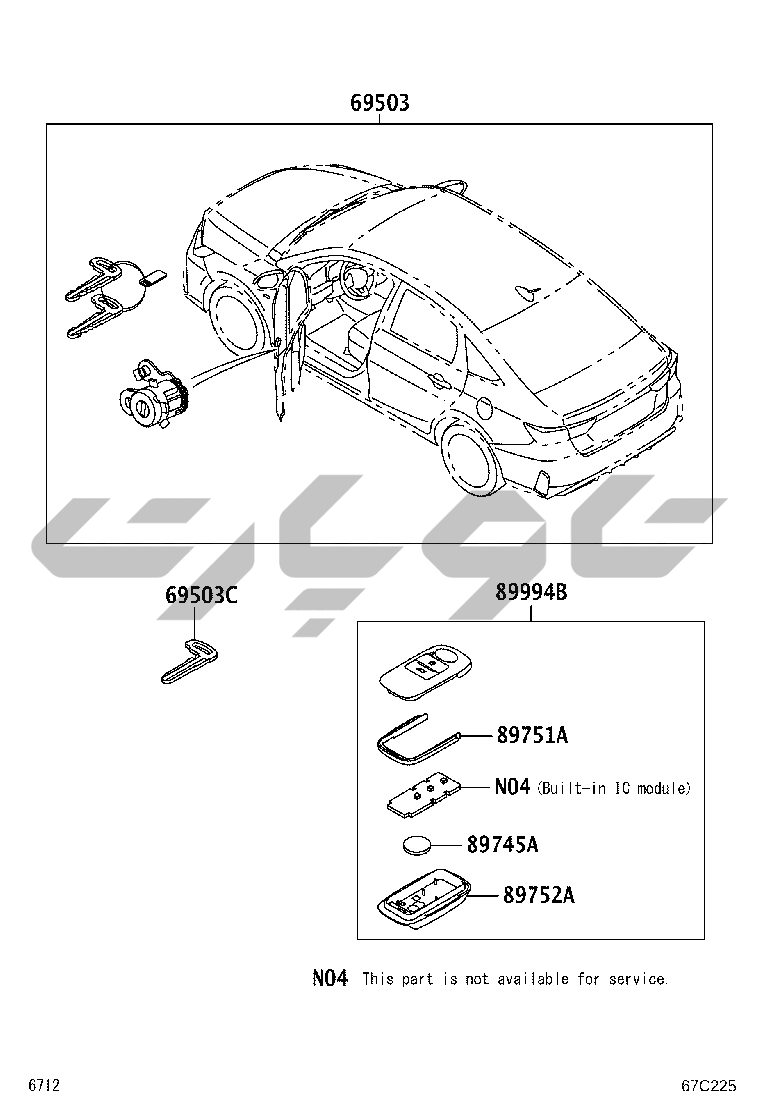 69503

69503C

89994B

89751A

N04 (Built-in IC module)

89745A

89752A

N04 This part is not available for service.

6712

67C225