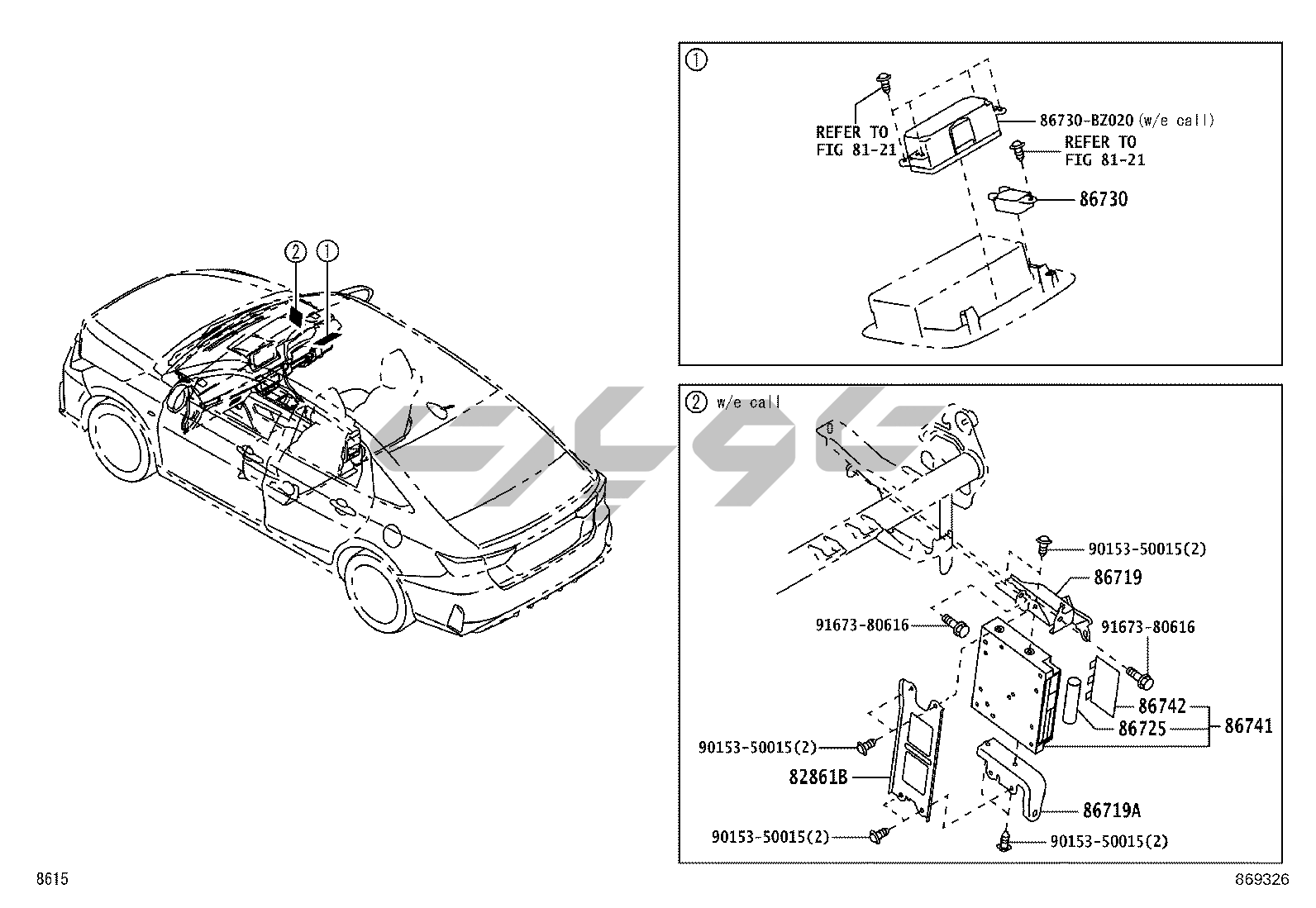 ②
①

①
REFER TO
FIG 81-21
86730-BZ020 (w/e call)
REFER TO
FIG 81-21
86730

② w/e call
90153-50015(2)
86719
91673-80616
91673-80616
86742
86725
86741
90153-50015(2)
82861B
86719A
90153-50015(2)
90153-50015(2)

8615
869326