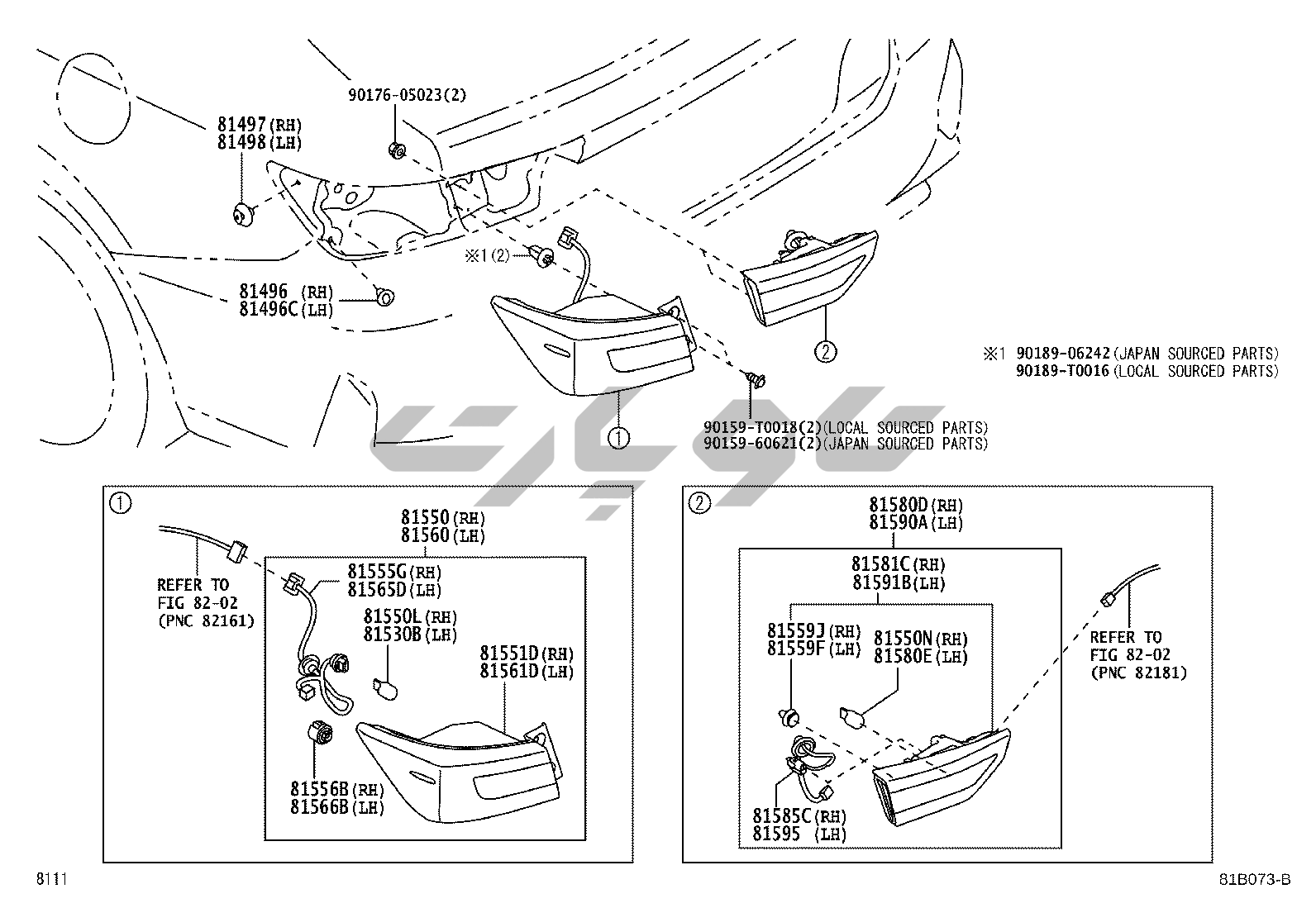 90176-05023(2)

81497(RH)
81498(LH)

※1(2)

81496 (RH)
81496C(LH)

②

※1 90189-06242(JAPAN SOURCED PARTS)
90189-T0016(LOCAL SOURCED PARTS)

①

90159-T0018(2)(LOCAL SOURCED PARTS)
90159-60621(2)(JAPAN SOURCED PARTS)

①

81550(RH)
81560(LH)

REFER TO
FIG 82-02
(PNC 82161)

81555G(RH)
81565D(LH)

81550L(RH)
81530B(LH)

81551D(RH)
81561D(LH)

81556B(RH)
81566B(LH)

②

81580D(RH)
81590A(LH)

81581C(RH)
81591B(LH)

81559J(RH)
81559F(LH)

81550N(RH)
81580E(LH)

REFER TO
FIG 82-02
(PNC 82181)

81585C(RH)
81595 (LH)

8111

81B073-B