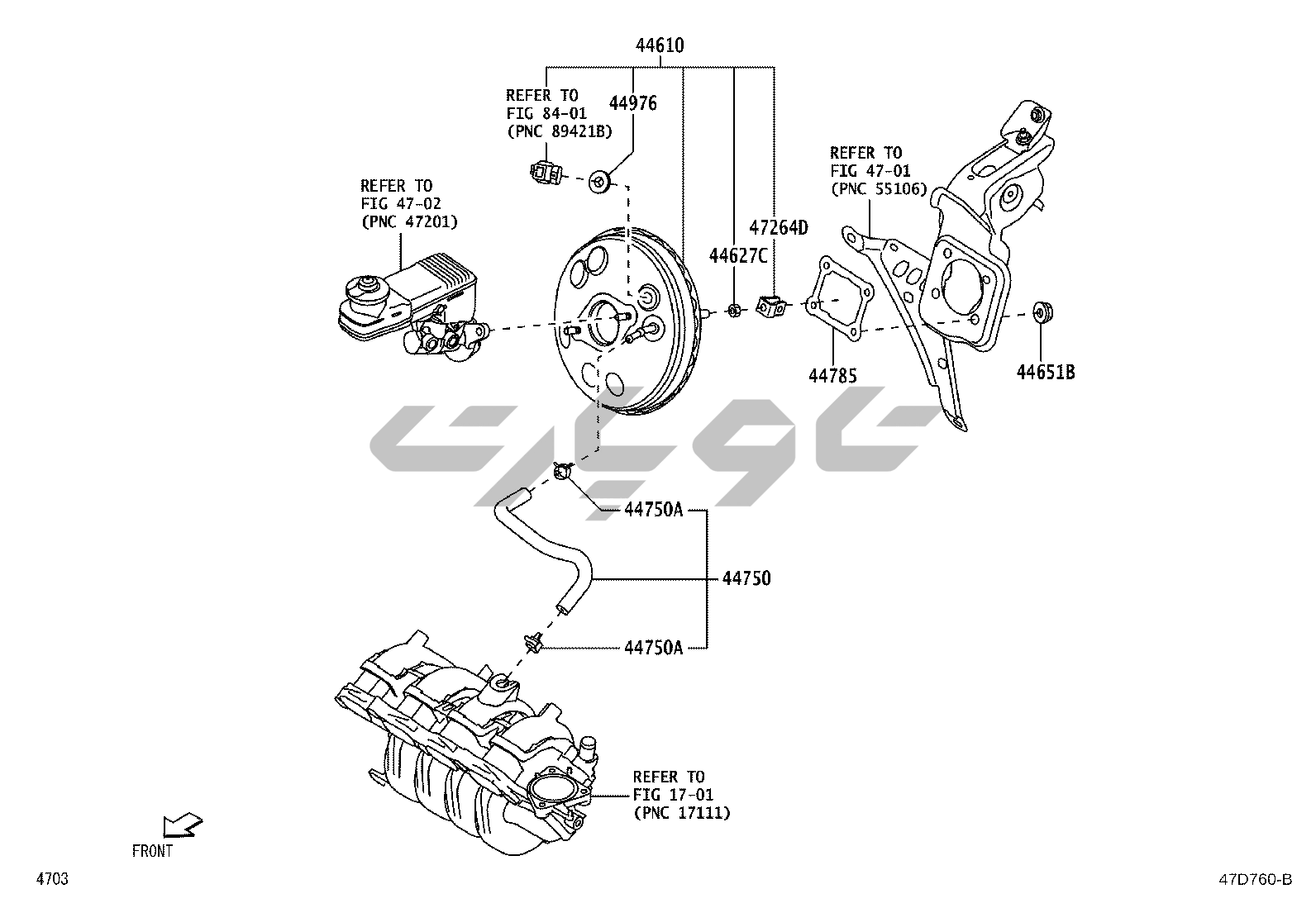 44610

REFER TO
FIG 84-01
(PNC 89421B)

44976

REFER TO
FIG 47-02
(PNC 47201)

REFER TO
FIG 47-01
(PNC 55106)

47264D

44627C

44785

44651B

44750A

44750

44750A

REFER TO
FIG 17-01
(PNC 17111)

FRONT

4703

47D760-B